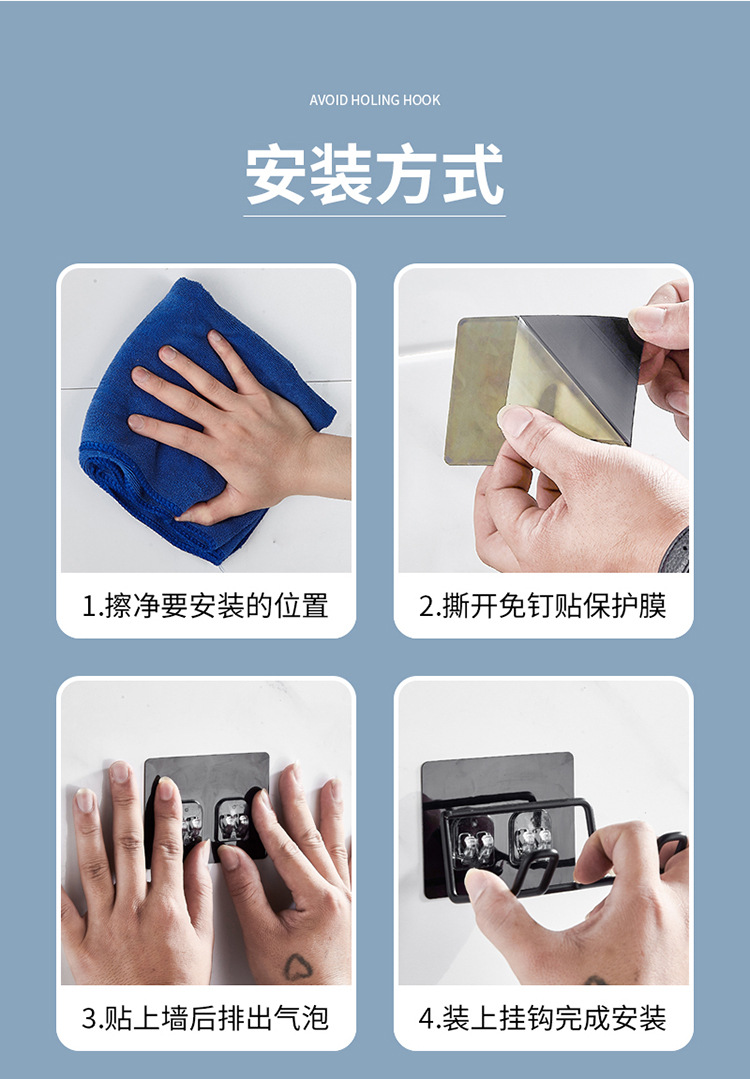 AVOID HOLING HOOK

安装方式

1.擦净要安装的位置

2.撕开免钉贴保护膜

3.贴上墙后排出气泡

4.装上挂钩完成安装