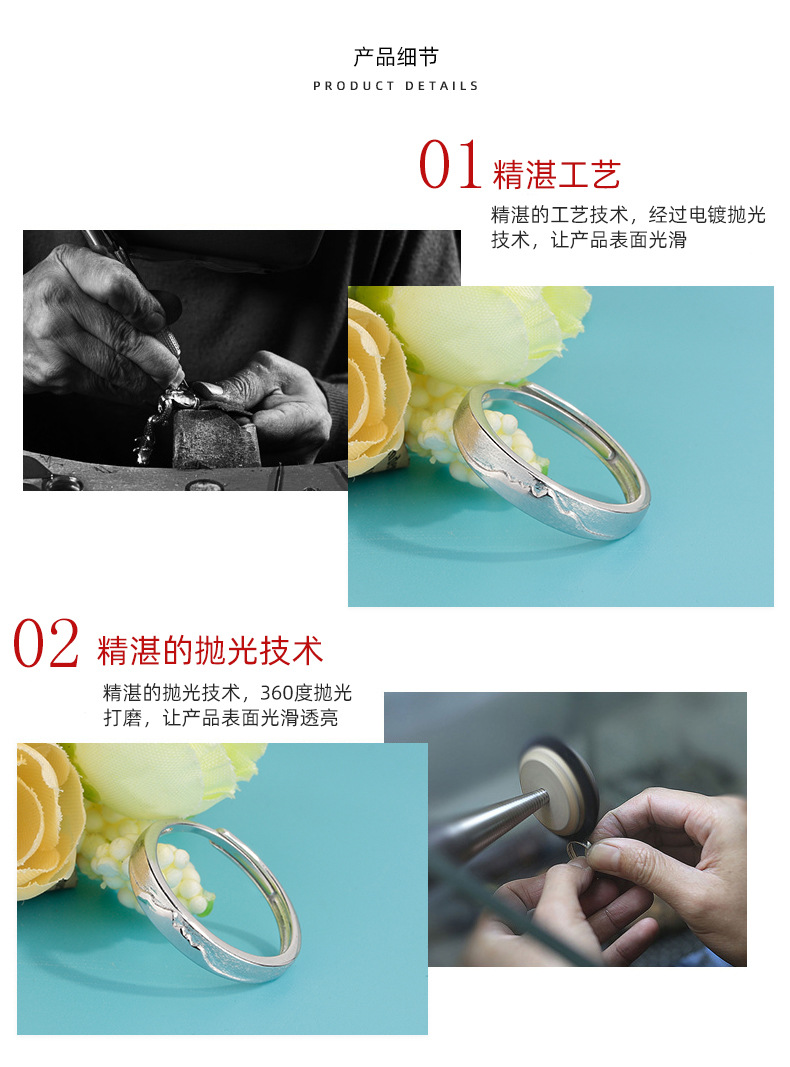 产品细节
PRODUCT DETAILS

01 精湛工艺
精湛的工艺技术，经过电镀抛光技术，让产品表面光滑

02 精湛的抛光技术
精湛的抛光技术，360度抛光打磨，让产品表面光滑透亮