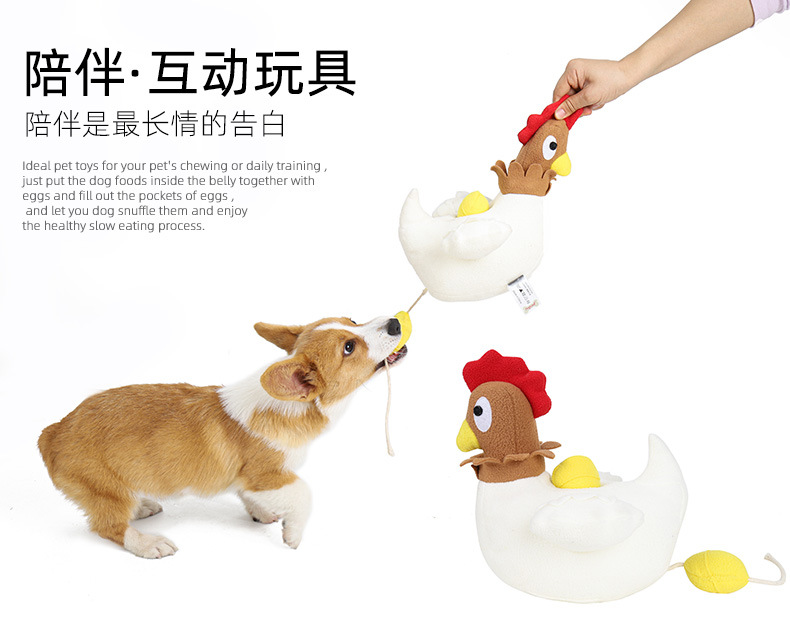 陪伴·互动玩具
陪伴是最长情的告白

Ideal pet toys for your pet's chewing or daily training , just put the dog foods inside the belly together with eggs and fill out the pockets of eggs , and let you dog snuffle them and enjoy the healthy slow eating process.