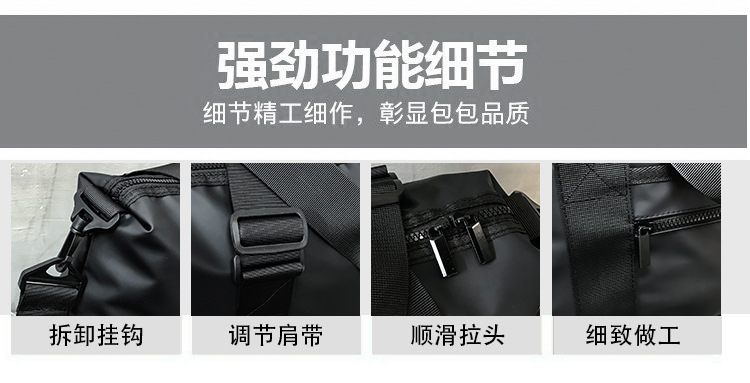 强劲功能细节

细节精工细作，彰显包包品质

拆卸挂钩

调节肩带

顺滑拉头

细致做工