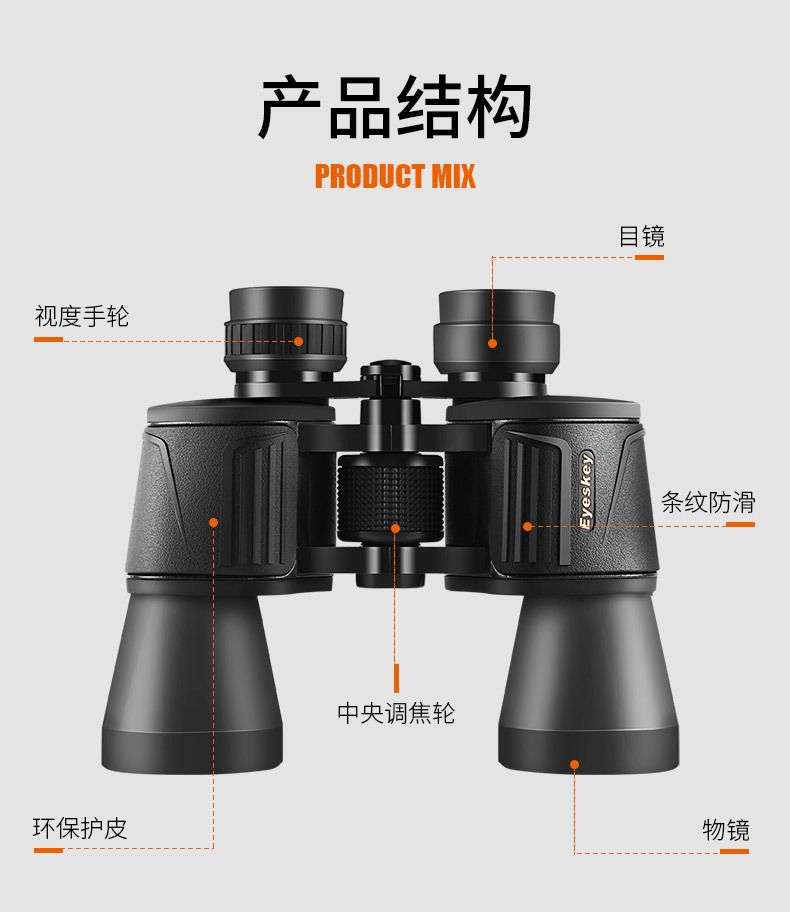 产品结构

PRODUCT MIX

目镜

视度手轮

Eyeskey

条纹防滑

中央调焦轮

环保护皮

物镜