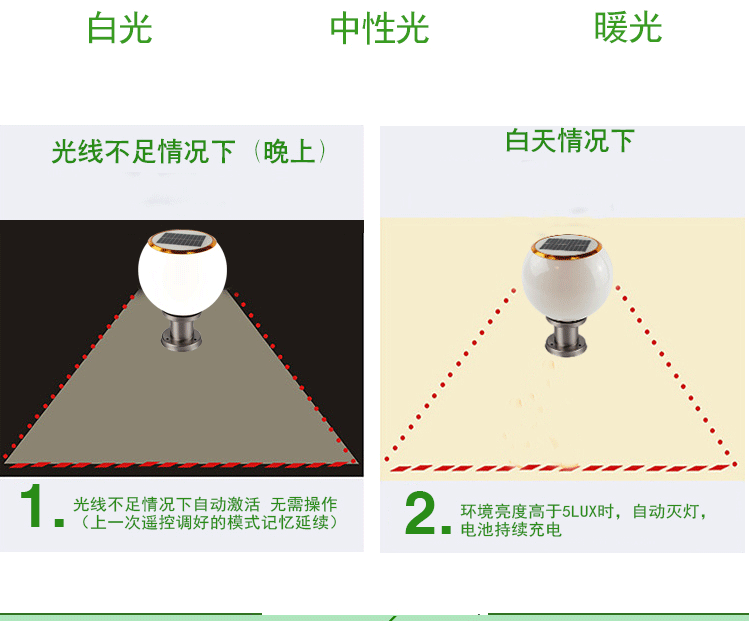 白光　　中性光　　暖光

光线不足情况下（晚上）

1. 光线不足情况下自动激活 无需操作（上一次遥控调好的模式记忆延续）

白天情况下

2. 环境亮度高于5LUX时，自动灭灯，电池持续充电