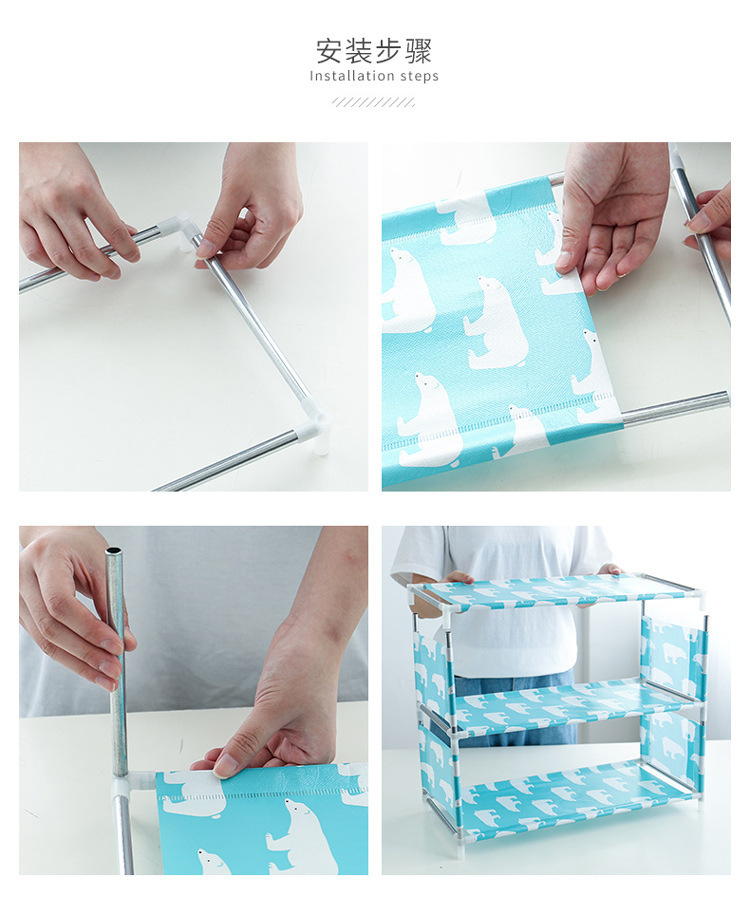 安装步骤
Installation steps