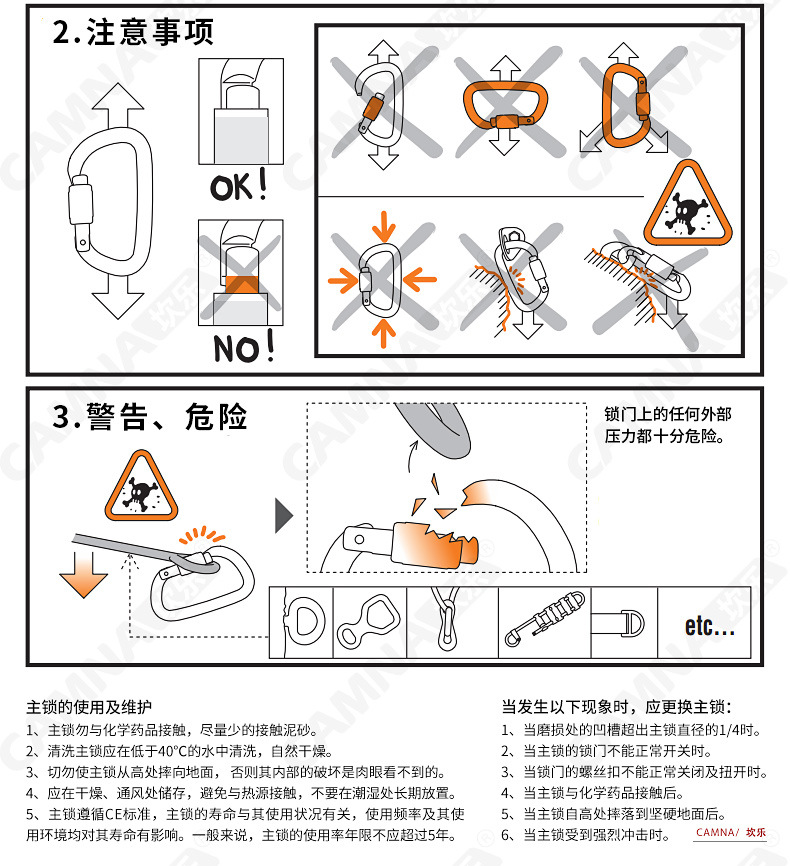 2.注意事项

OK!

NO!

3.警告、危险

锁门上的任何外部压力都十分危险。

etc...

主锁的使用及维护
1、主锁勿与化学药品接触，尽量少的接触泥砂。
2、清洗主锁应在低于40°C的水中清洗，自然干燥。
3、切勿使主锁从高处摔向地面，否则其内部的破坏是肉眼看不到的。
4、应在干燥、通风处储存，避免与热源接触，不要在潮湿处长期放置。
5、主锁遵循CE标准，主锁的寿命与其使用状况有关，使用频率及其使用环境均对其寿命有影响。一般来说，主锁的使用率年限不应超过5年。

当发生以下现象时，应更换主锁：
1、当磨损处的凹槽超出主锁直径的1/4时。
2、当主锁的锁门不能正常开关时。
3、当锁门的螺丝扣不能正常关闭及扭开时。
4、当主锁与化学药品接触后。
5、当主锁自高处摔落到坚硬地面后。
6、当主锁受到强烈冲击时。

CAMNA/ 坎乐