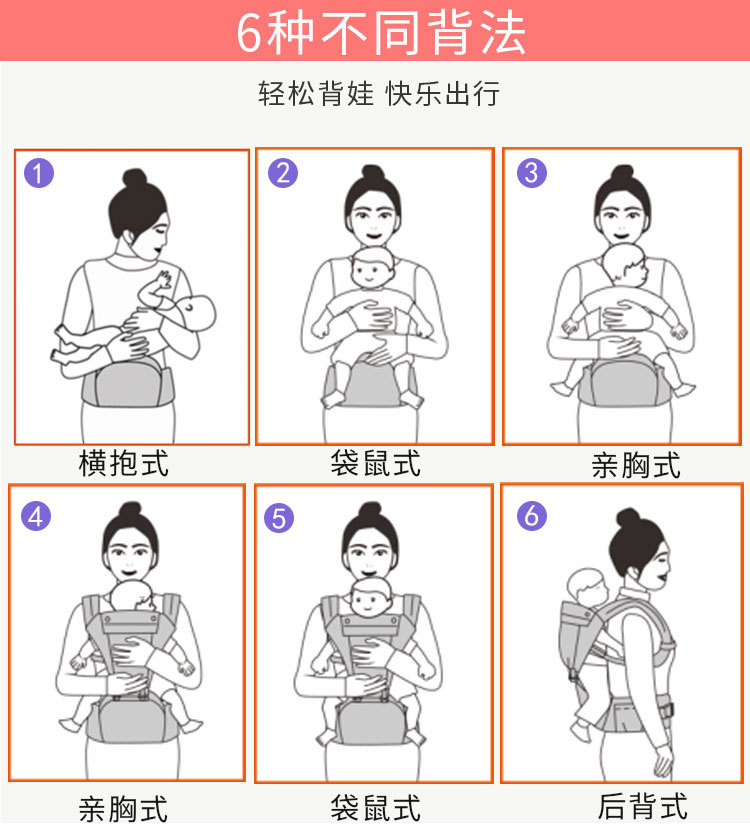 6种不同背法

轻松背娃 快乐出行

1
横抱式

2
袋鼠式

3
亲胸式

4
亲胸式

5
袋鼠式

6
后背式