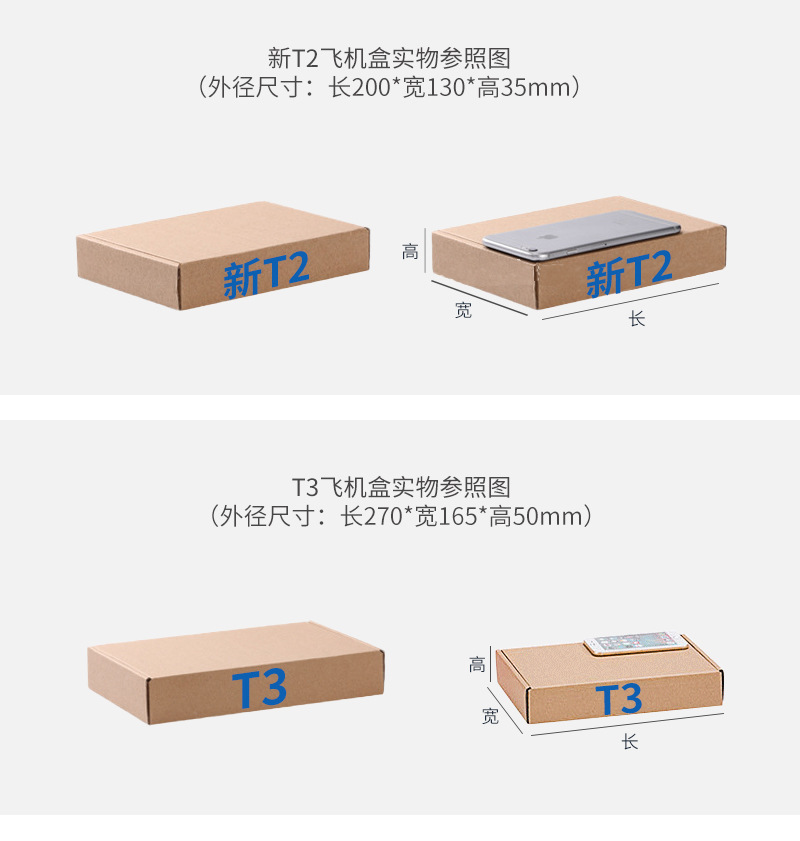 新T2飞机盒实物参照图
（外径尺寸：长200*宽130*高35mm）

新T2

高
新T2
宽
长

T3飞机盒实物参照图
（外径尺寸：长270*宽165*高50mm）

T3

高
T3
宽
长