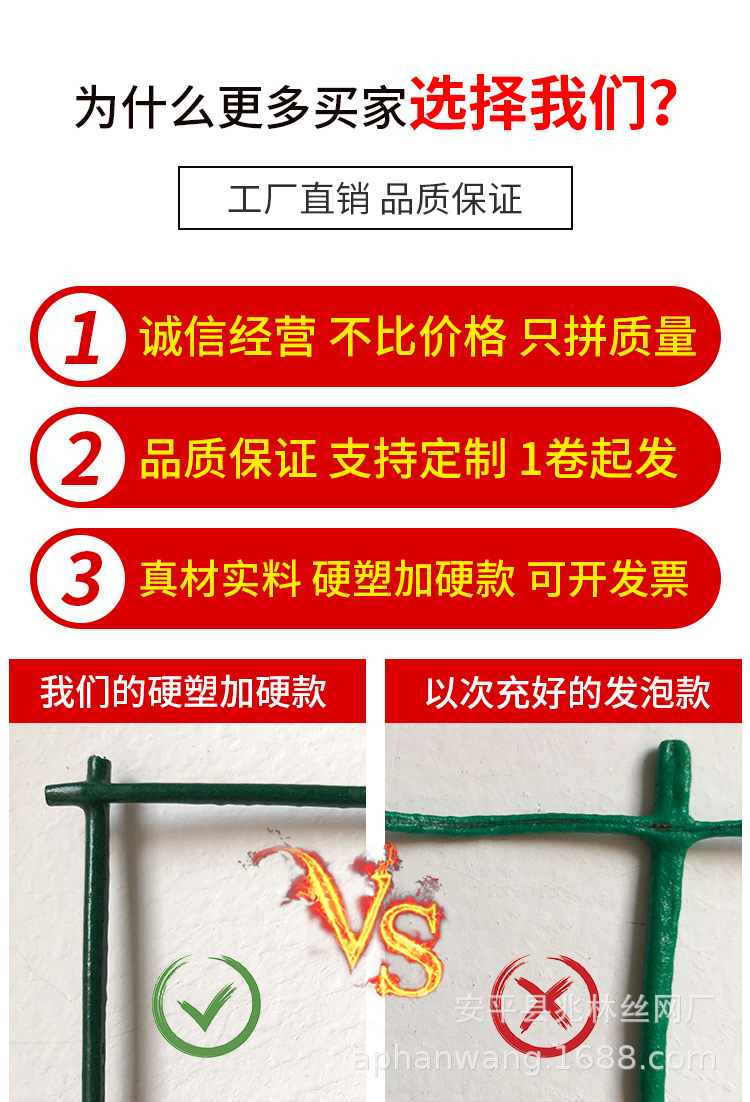 为什么更多买家选择我们?

工厂直销 品质保证

1 诚信经营 不比价格 只拼质量

2 品质保证 支持定制 1卷起发

3 真材实料 硬塑加硬款 可开发票

我们的硬塑加硬款

以次充好的发泡款

VS

安平县兆林丝网厂

aphanwang.1688.com