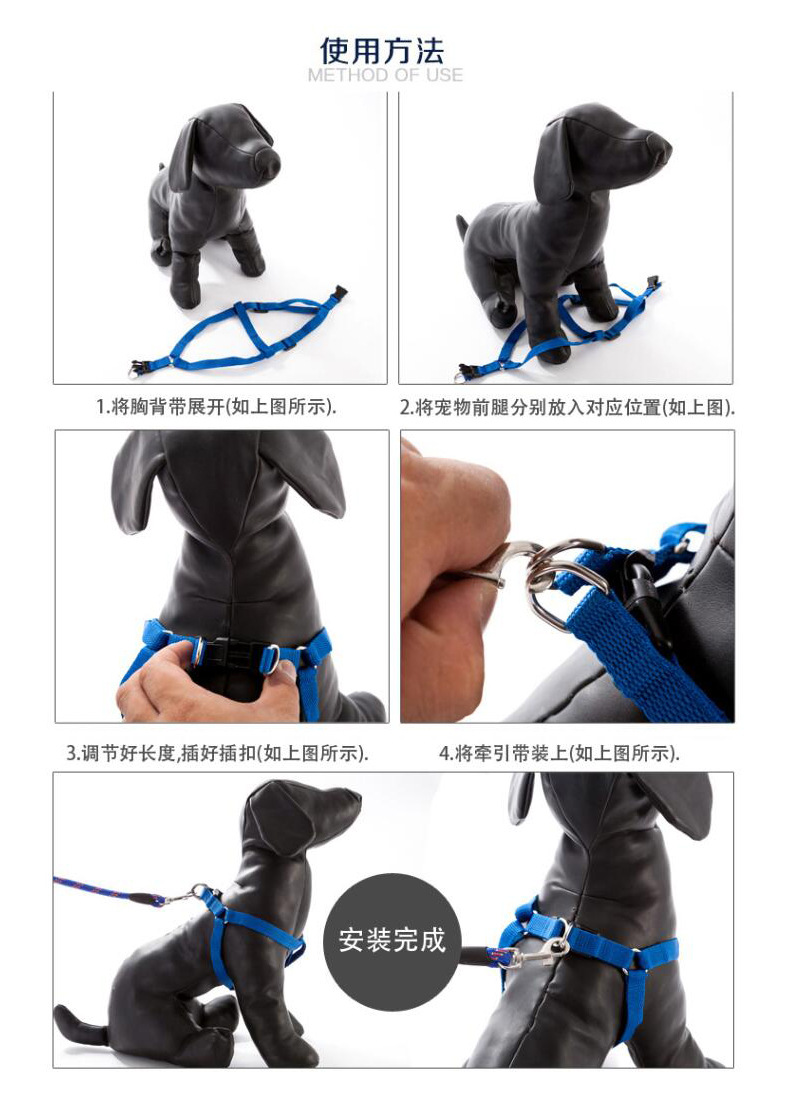 使用方法
METHOD OF USE

1.将胸背带展开(如上图所示).

2.将宠物前腿分别放入对应位置(如上图).

3.调节好长度,插好插扣(如上图所示).

4.将牵引带装上(如上图所示).

安装完成