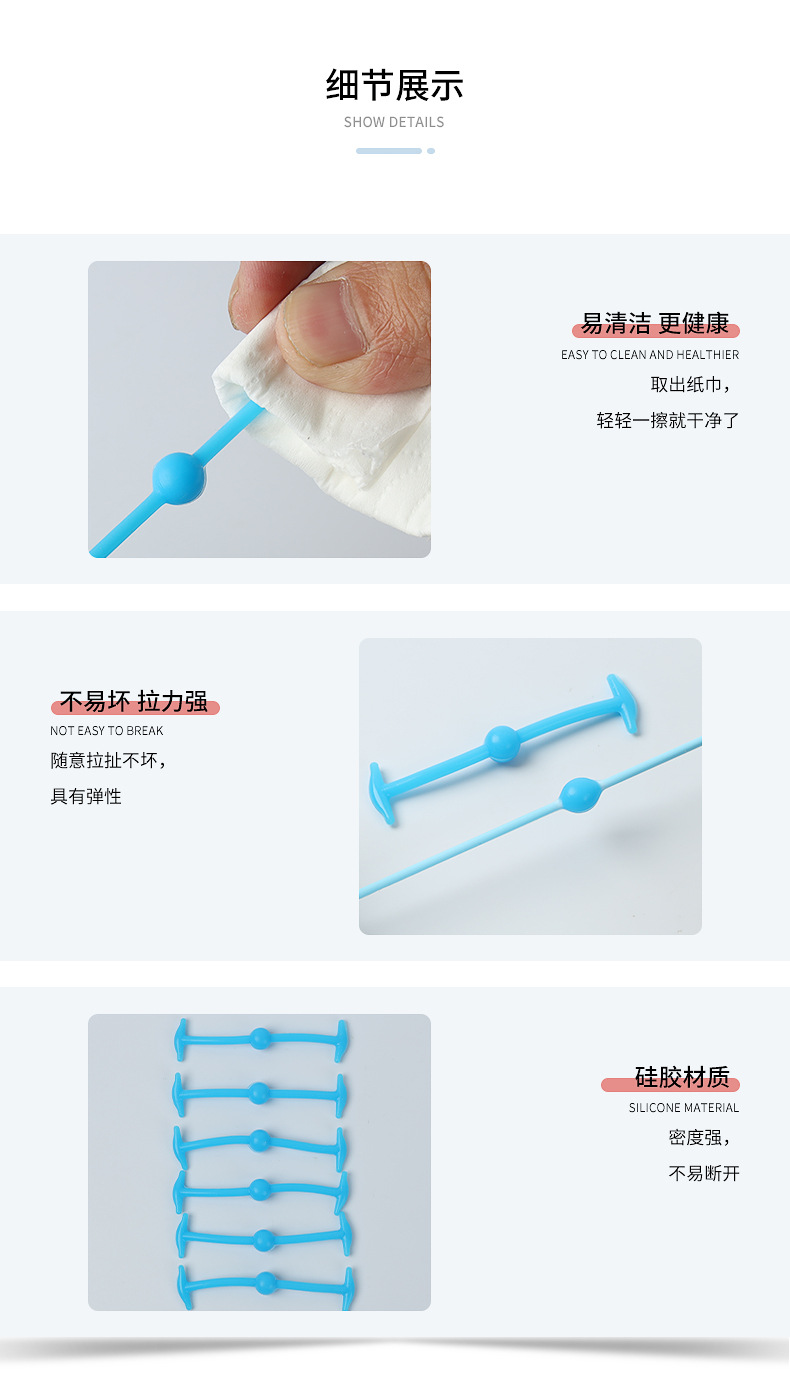 细节展示
SHOW DETAILS

易清洁 更健康
EASY TO CLEAN AND HEALTHIER
取出纸巾，
轻轻一擦就干净了

不易坏 拉力强
NOT EASY TO BREAK
随意拉扯不坏，
具有弹性

硅胶材质
SILICONE MATERIAL
密度强，
不易断开