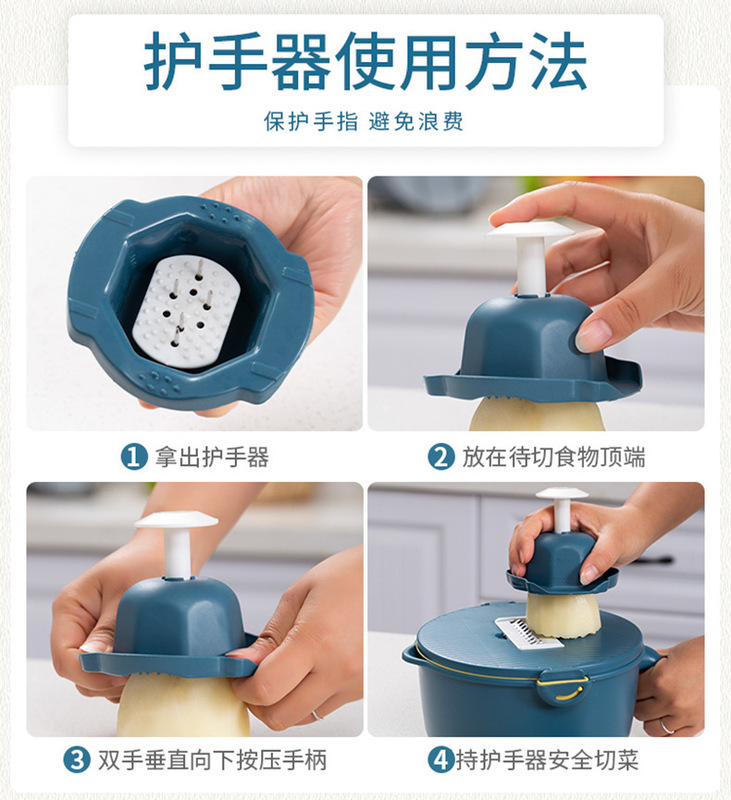 护手器使用方法

保护手指 避免浪费

1 拿出护手器

2 放在待切食物顶端

3 双手垂直向下按压手柄

4 持护手器安全切菜