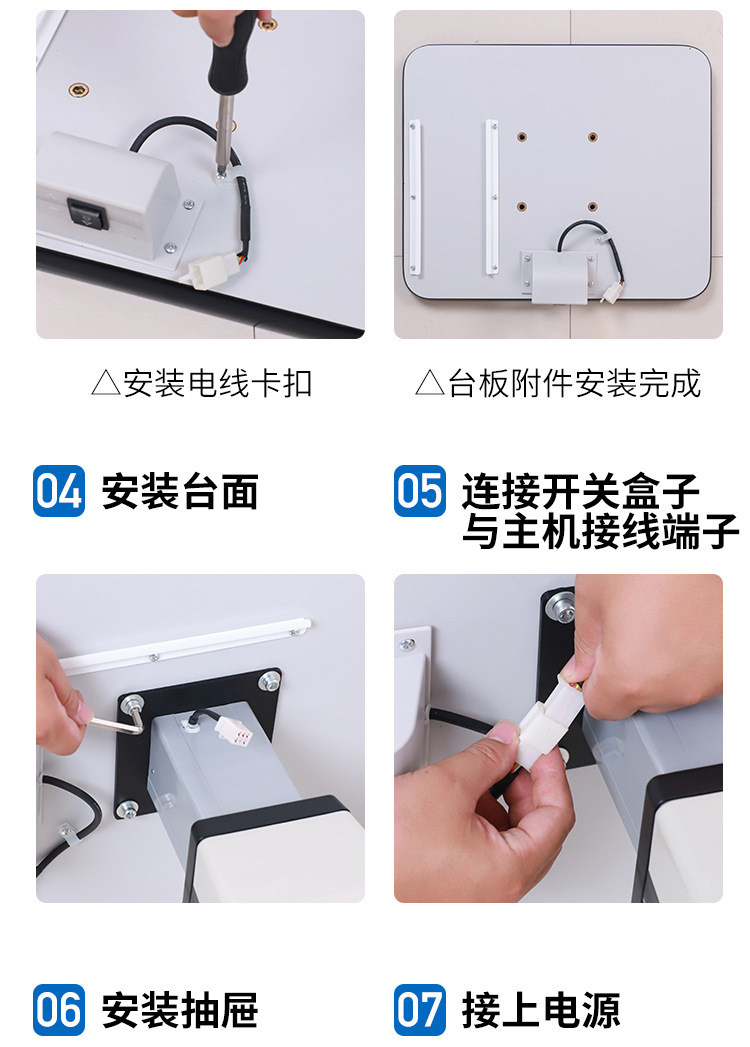 △安装电线卡扣

△台板附件安装完成

04 安装台面

05 连接开关盒子与主机接线端子

06 安装抽屉

07 接上电源