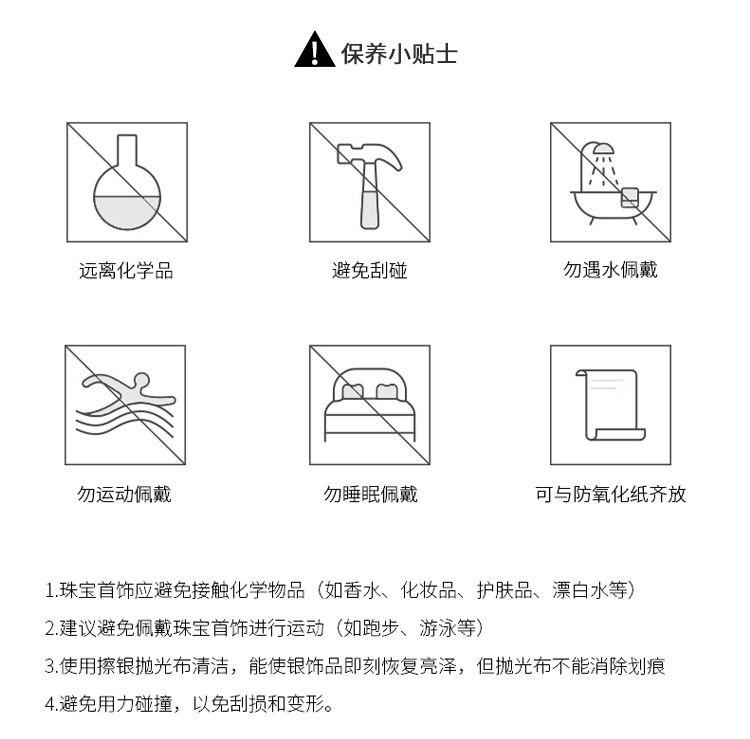 保养小贴士

远离化学品

避免刮碰

勿遇水佩戴

勿运动佩戴

勿睡眠佩戴

可与防氧化纸齐放

1.珠宝首饰应避免接触化学物品（如香水、化妆品、护肤品、漂白水等）

2.建议避免佩戴珠宝首饰进行运动（如跑步、游泳等）

3.使用擦银抛光布清洁，能使银饰品即刻恢复亮泽，但抛光布不能消除划痕

4.避免用力碰撞，以免刮损和变形。