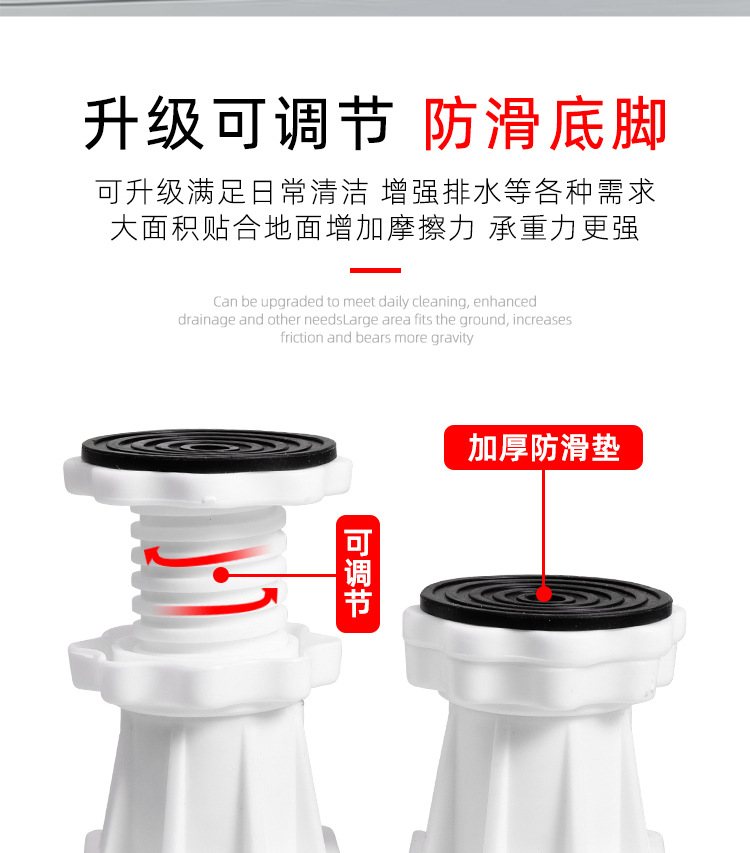 升级可调节 防滑底脚

可升级满足日常清洁 增强排水等各种需求
大面积贴合地面增加摩擦力 承重力更强

Can be upgraded to meet daily cleaning, enhanced drainage and other needsLarge area fits the ground, increases friction and bears more gravity

加厚防滑垫

可调节