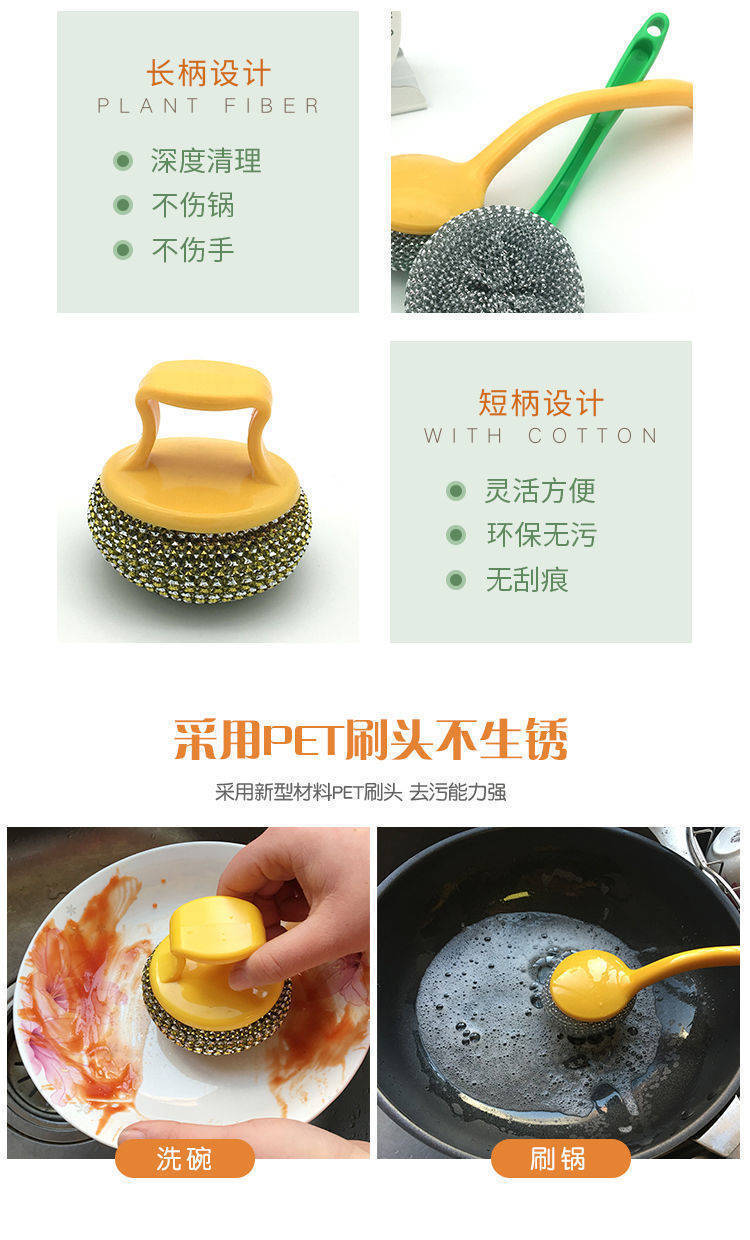 长柄设计
PLANT FIBER

深度清理
不伤锅
不伤手

短柄设计
WITH COTTON

灵活方便
环保无污
无刮痕

采用PET刷头不生锈
采用新型材料PET刷头 去污能力强

洗碗

刷锅