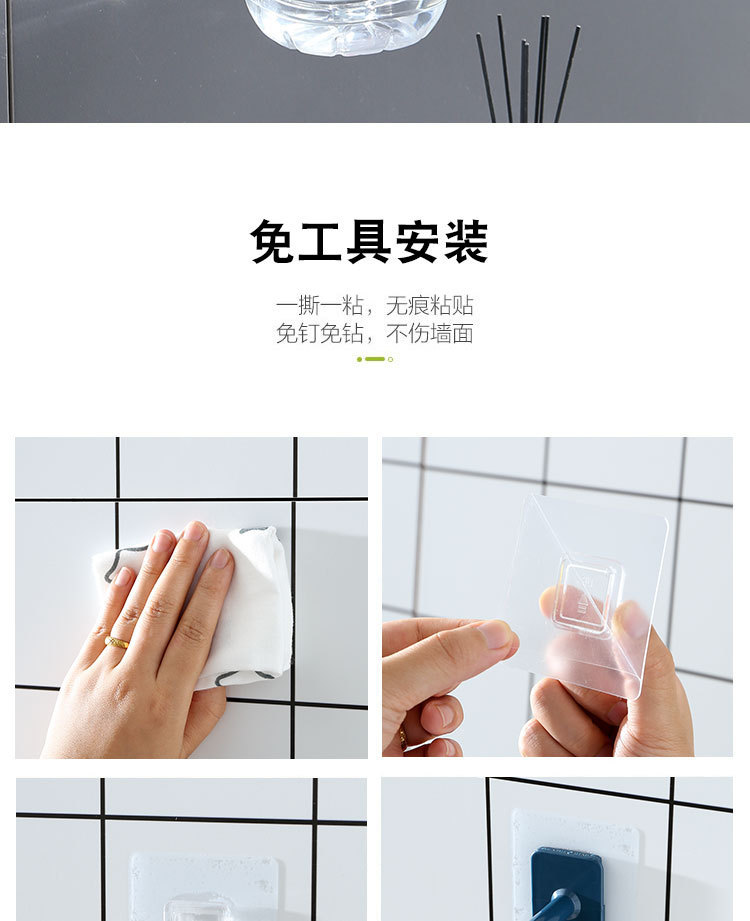 免工具安装

一撕一粘，无痕粘贴
免钉免钻，不伤墙面