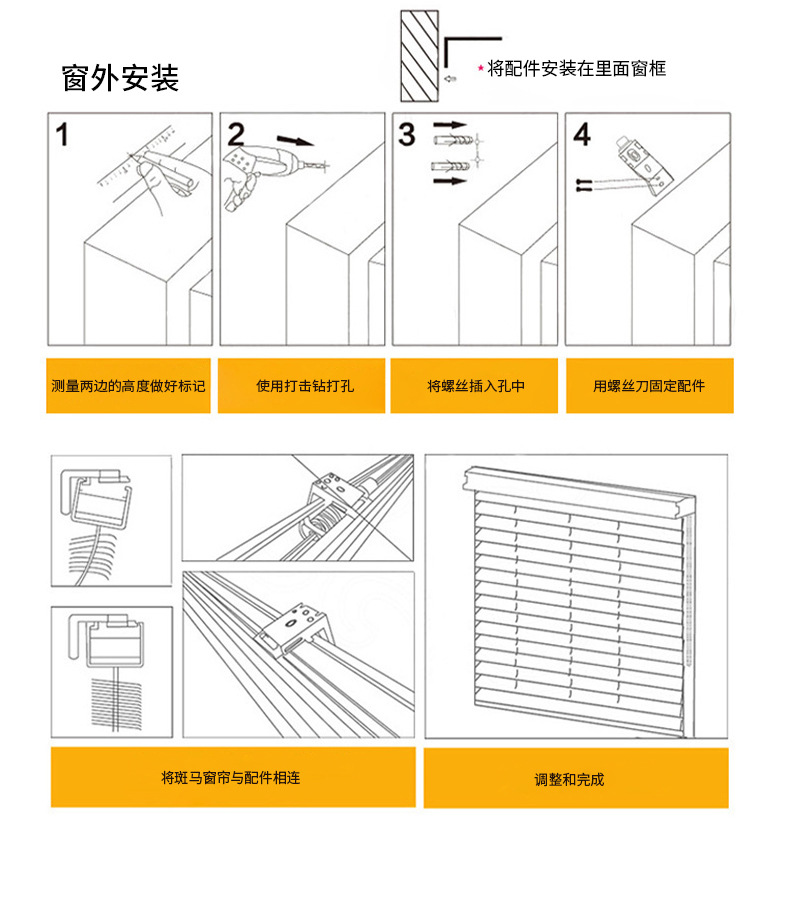 窗外安装

* 将配件安装在里面窗框

1

2

3

4

测量两边的高度做好标记

使用打击钻打孔

将螺丝插入孔中

用螺丝刀固定配件

将斑马窗帘与配件相连

调整和完成