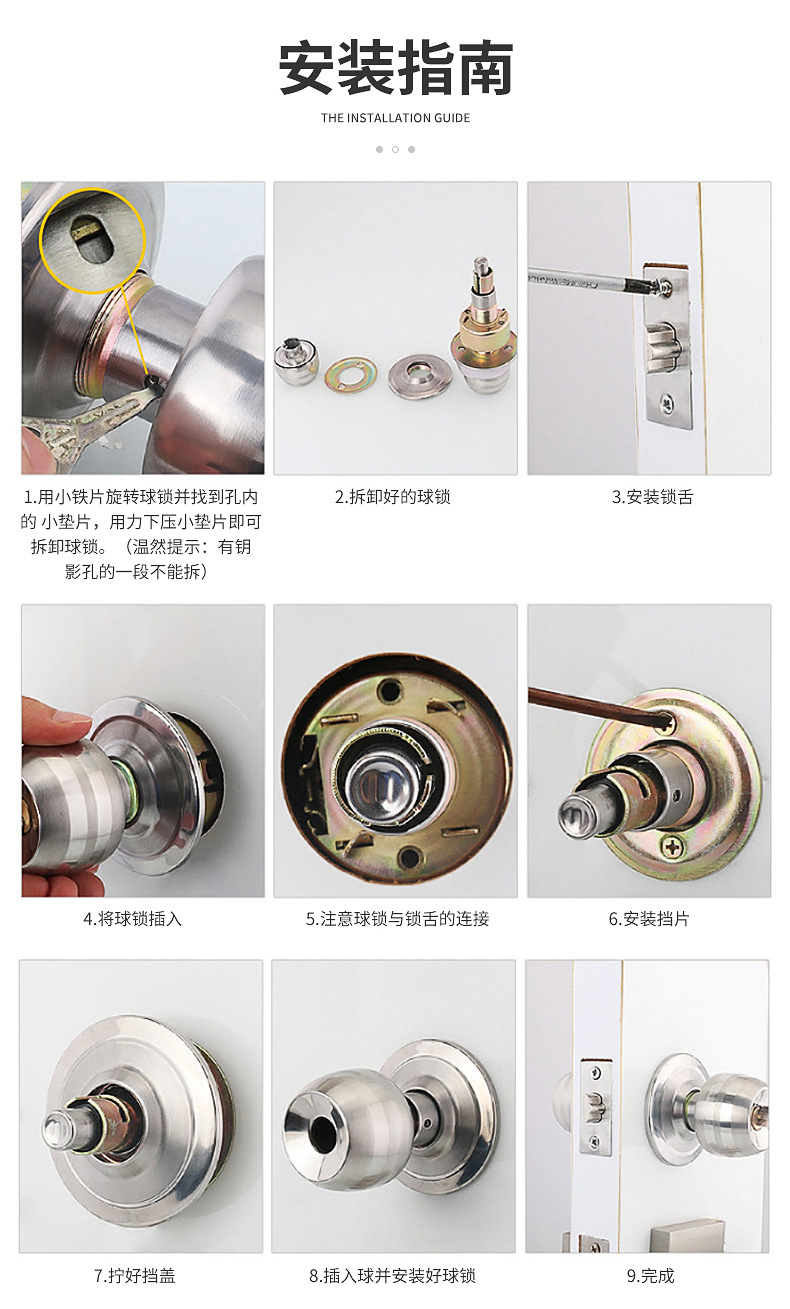 安装指南

THE INSTALLATION GUIDE

1.用小铁片旋转球锁并找到孔内的 小垫片，用力下压小垫片即可拆卸球锁。（温然提示：有钥影孔的一段不能拆）

2.拆卸好的球锁

3.安装锁舌

4.将球锁插入

5.注意球锁与锁舌的连接

6.安装挡片

7.拧好挡盖

8.插入球并安装好球锁

9.完成