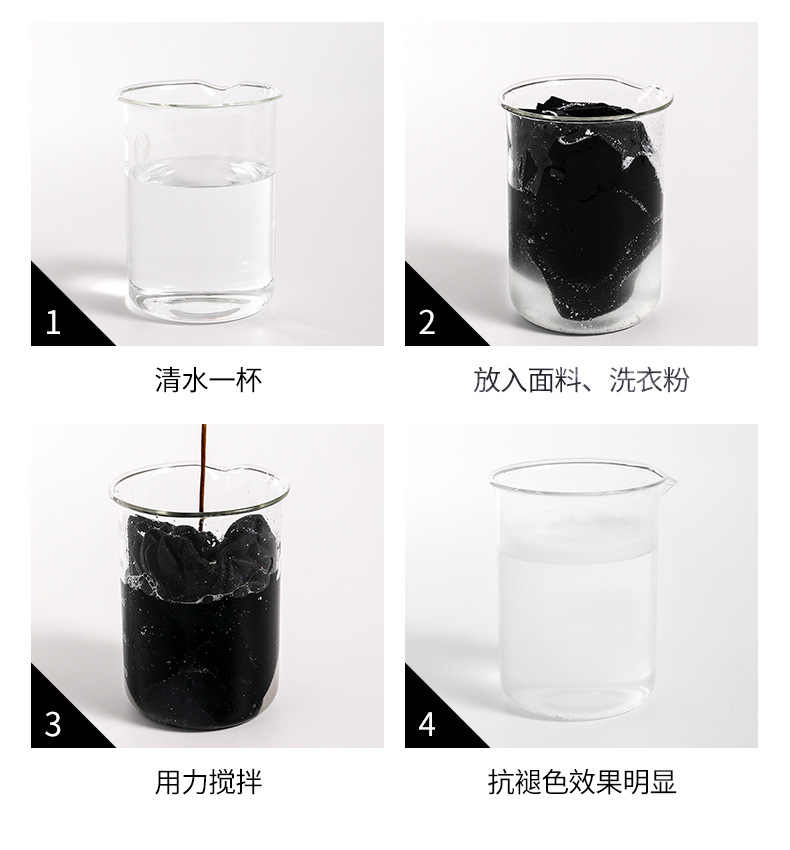 1

清水一杯

2

放入面料、洗衣粉

3

用力搅拌

4

抗褪色效果明显