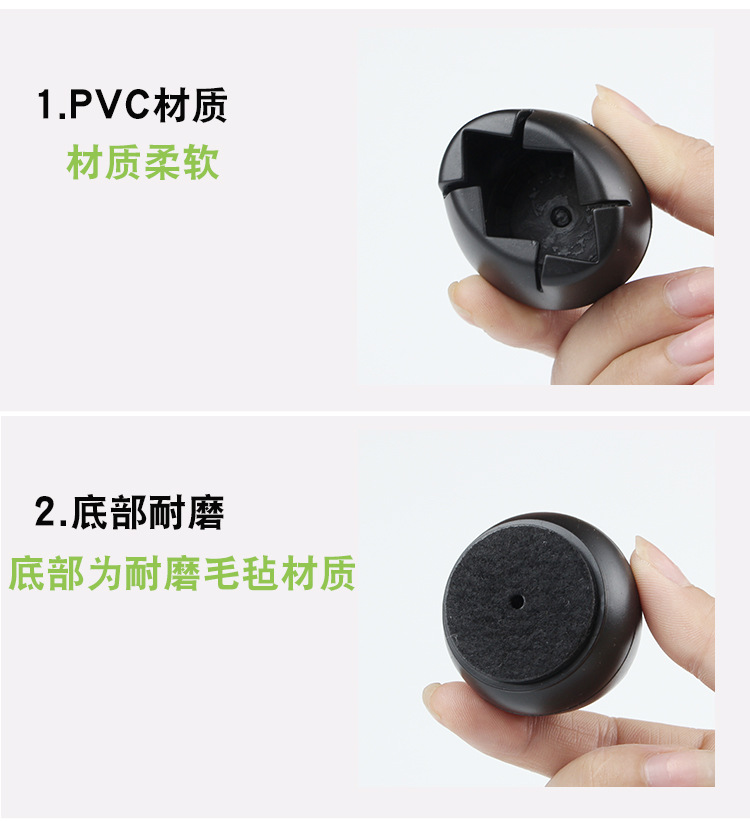 1.PVC材质
材质柔软

2.底部耐磨
底部为耐磨毛毡材质