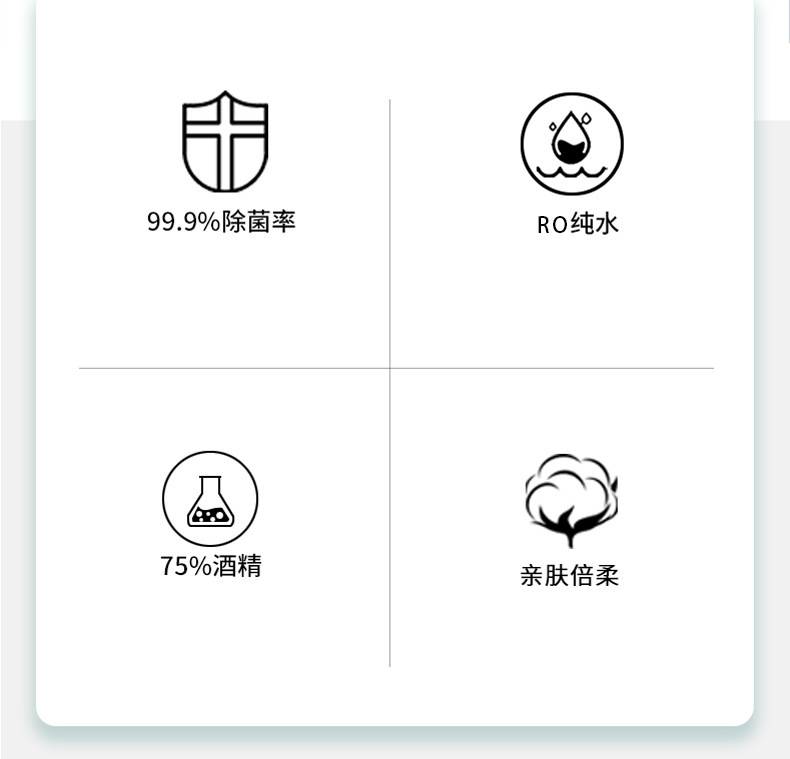 99.9%除菌率

RO纯水

75%酒精

亲肤倍柔