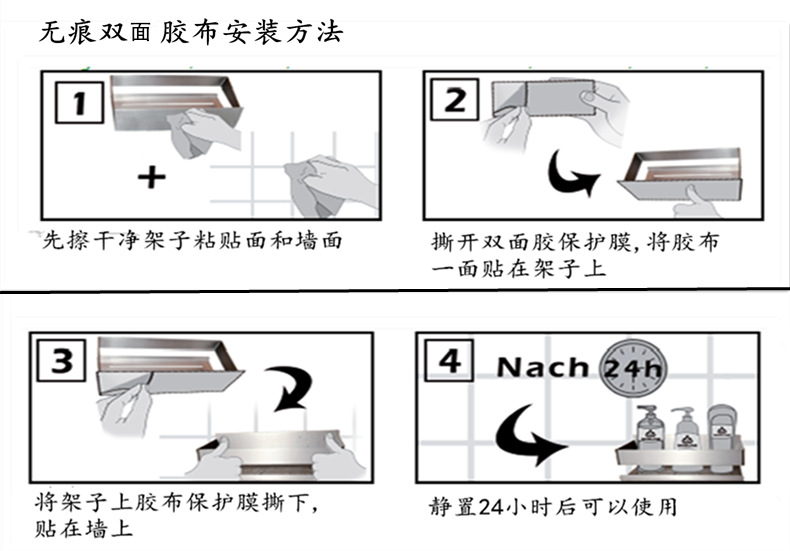 无痕双面 胶布安装方法

1

+

先擦干净架子粘贴面和墙面

2

撕开双面胶保护膜，将胶布一面贴在架子上

3

将架子上胶布保护膜撕下，贴在墙上

4

Nach 24h

静置24小时后可以使用