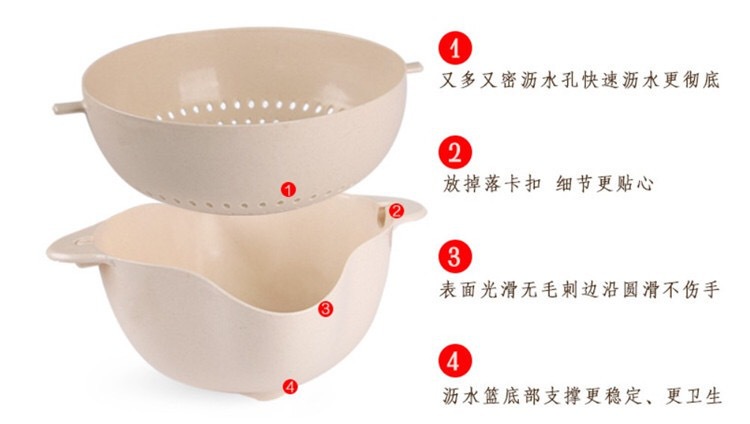 1
2
3
4

1
又多又密沥水孔快速沥水更彻底

2
放掉落卡扣 细节更贴心

3
表面光滑无毛刺边沿圆滑不伤手

4
沥水篮底部支撑更稳定、更卫生