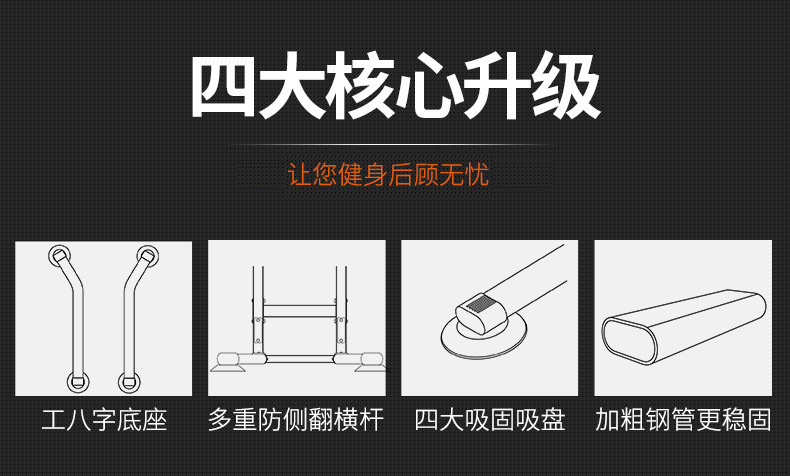 四大核心升级

让您健身后顾无忧

工八字底座

多重防侧翻横杆

四大吸固吸盘

加粗钢管更稳固