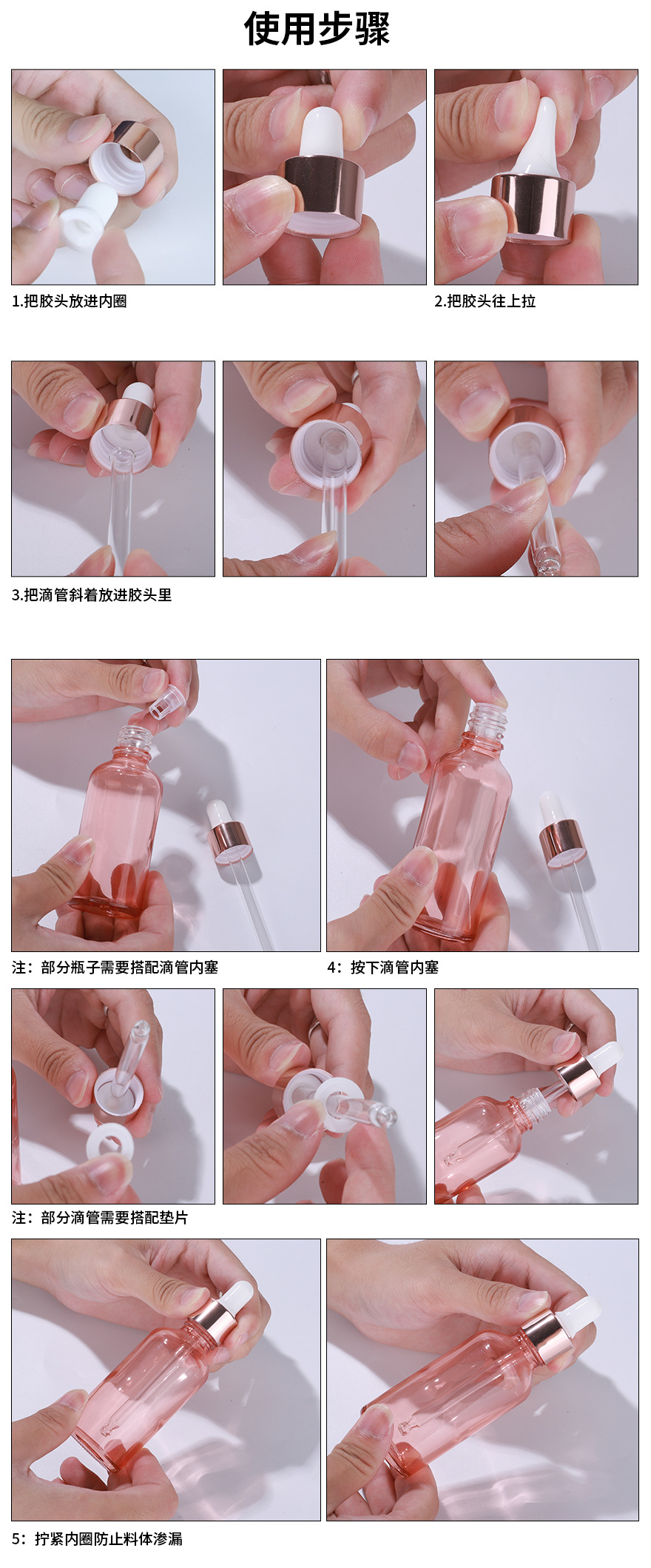 使用步骤

1.把胶头放进内圈

2.把胶头往上拉

3.把滴管斜着放进胶头里

注：部分瓶子需要搭配滴管内塞

4：按下滴管内塞

注：部分滴管需要搭配垫片

5：拧紧内圈防止料体渗漏