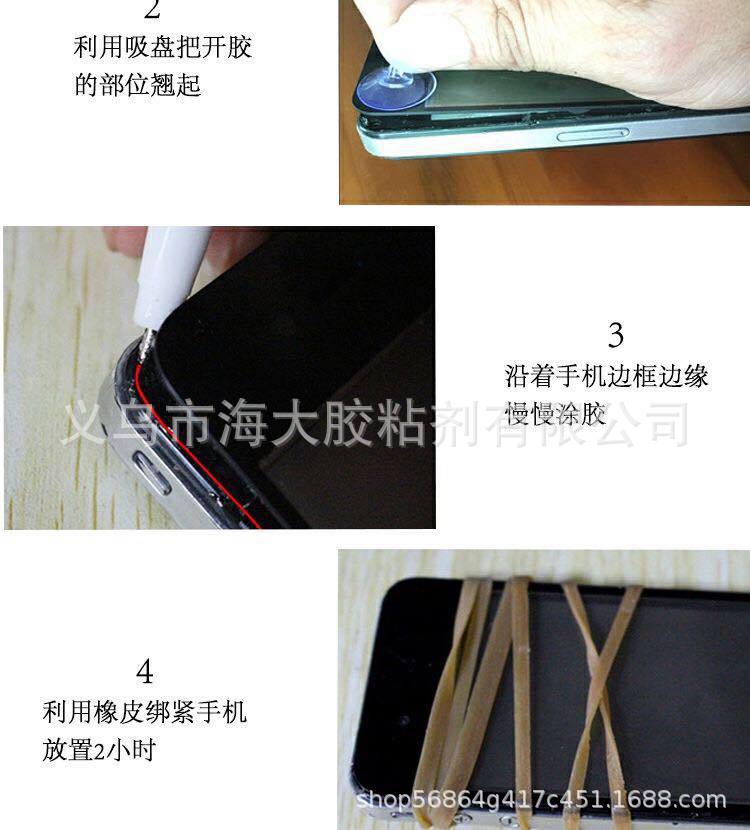 2
利用吸盘把开胶的部位翘起

3
沿着手机边框边缘慢慢涂胶

义乌市海大胶粘剂有限公司

4
利用橡皮绑紧手机放置2小时

shop56864g417c451.1688.com