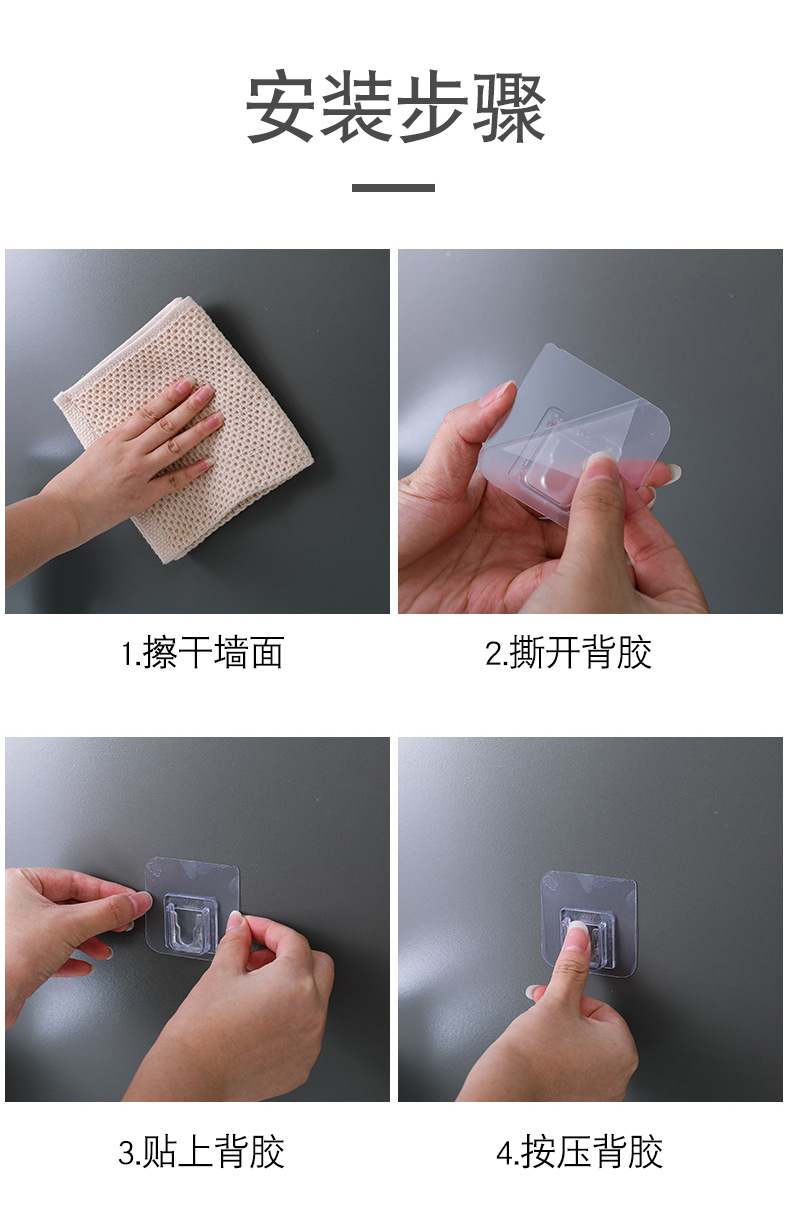 安装步骤

1.擦干墙面

2.撕开背胶

3.贴上背胶

4.按压背胶