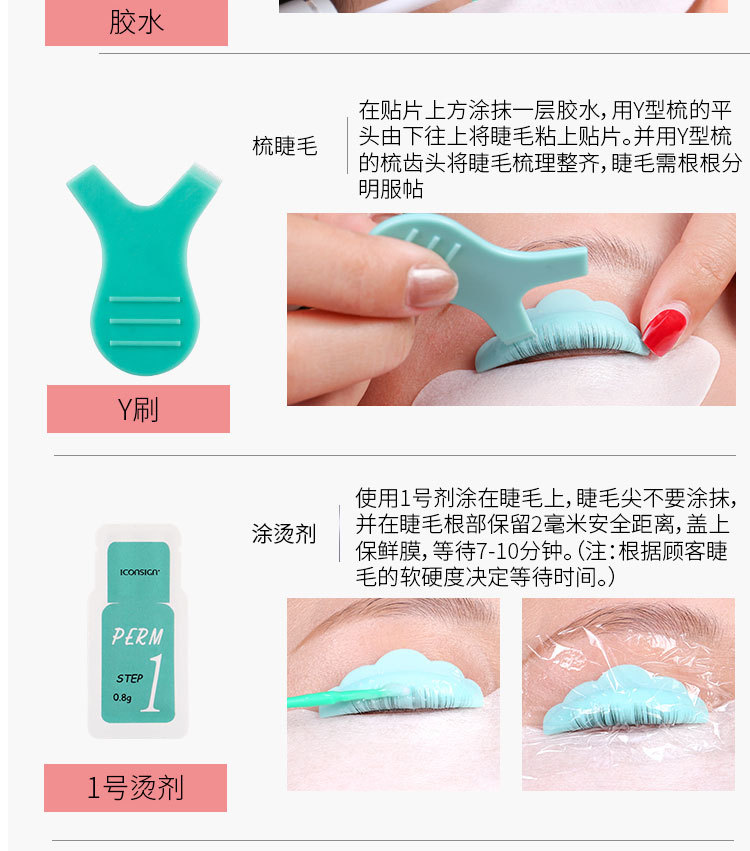 胶水

梳睫毛

在贴片上方涂抹一层胶水，用Y型梳的平头由下往上将睫毛粘上贴片。并用Y型梳的梳齿头将睫毛梳理整齐，睫毛需根根分明服帖

Y刷

涂烫剂

使用1号剂涂在睫毛上，睫毛尖不要涂抹，并在睫毛根部保留2毫米安全距离，盖上保鲜膜，等待7-10分钟。（注：根据顾客睫毛的软硬度决定等待时间。）

ICONSIGN

PERM

STEP 1

0.8g

1号烫剂