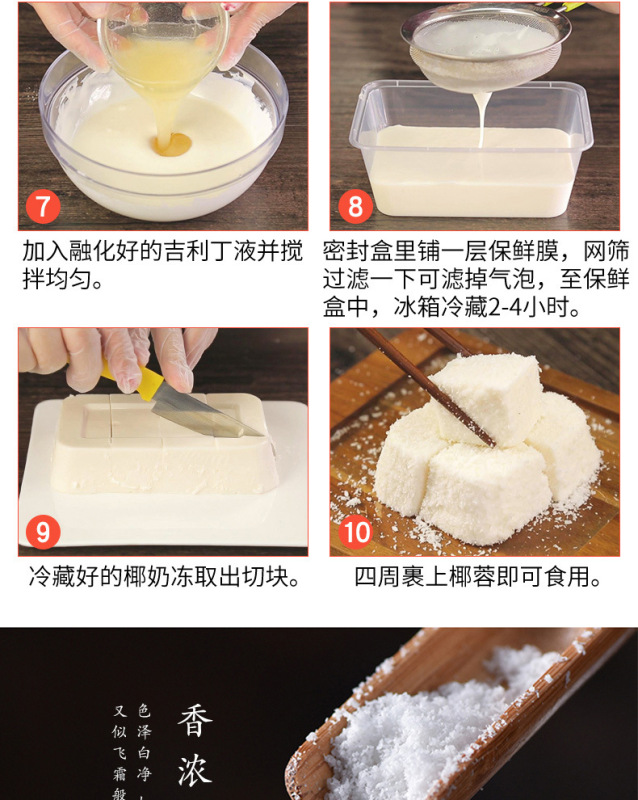 7

加入融化好的吉利丁液并搅拌均匀。

8

密封盒里铺一层保鲜膜，网筛过滤一下可滤掉气泡，至保鲜盒中，冰箱冷藏2-4小时。

9

冷藏好的椰奶冻取出切块。

10

四周裹上椰蓉即可食用。

香浓

色泽白净，

又似飞霜般