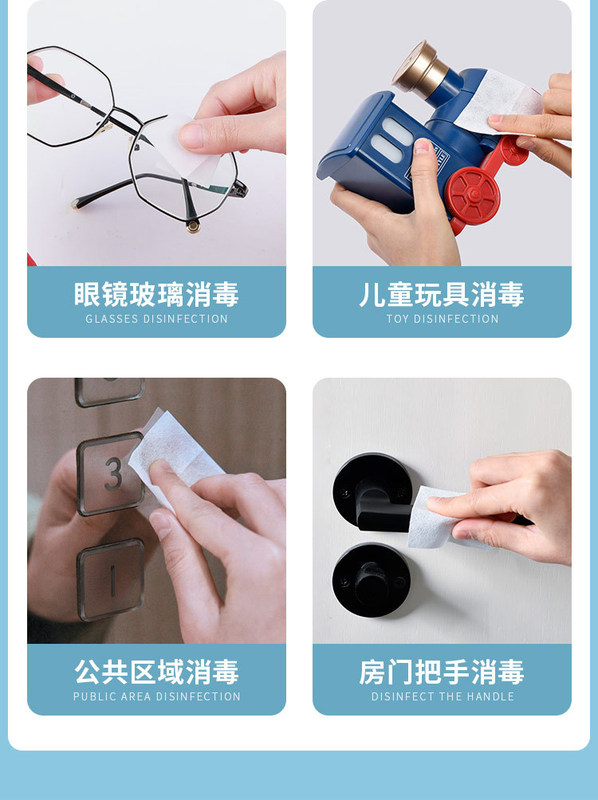 眼镜玻璃消毒
GLASSES DISINFECTION

儿童玩具消毒
TOY DISINFECTION

3

1

公共区域消毒
PUBLIC AREA DISINFECTION

房门把手消毒
DISINFECT THE HANDLE