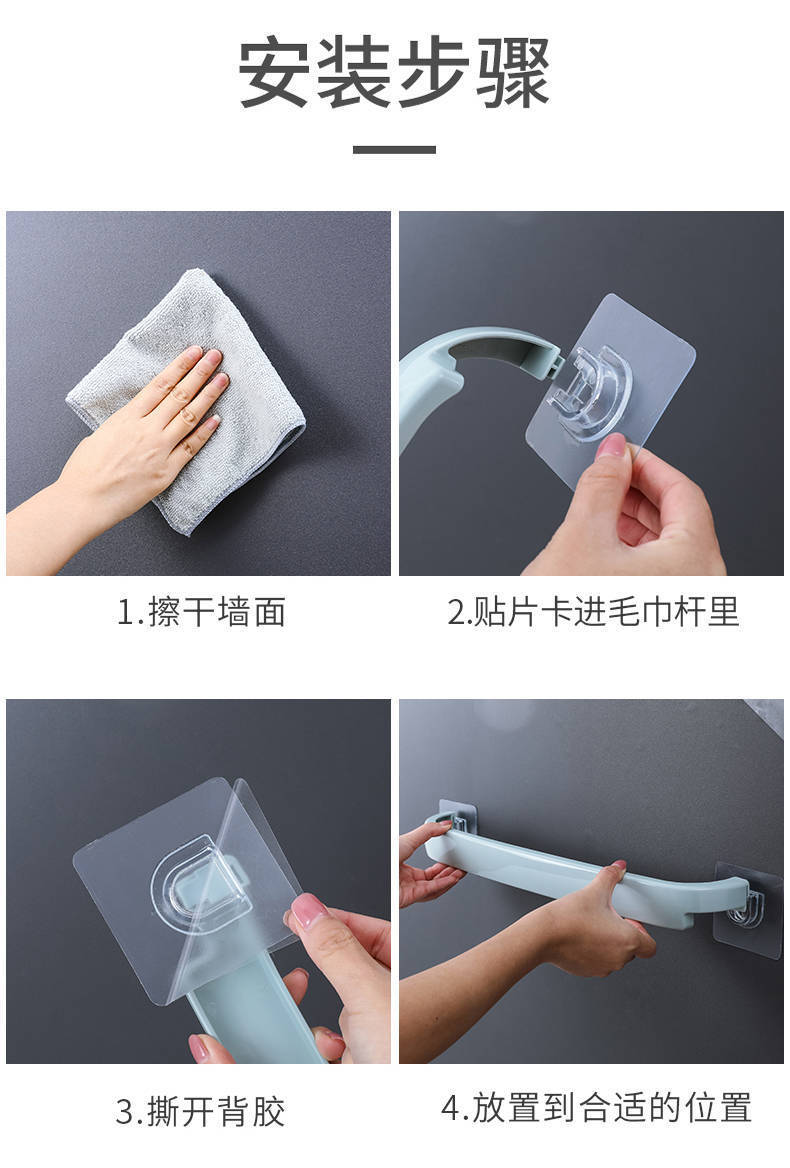 安装步骤

1.擦干墙面

2.贴片卡进毛巾杆里

3.撕开背胶

4.放置到合适的位置