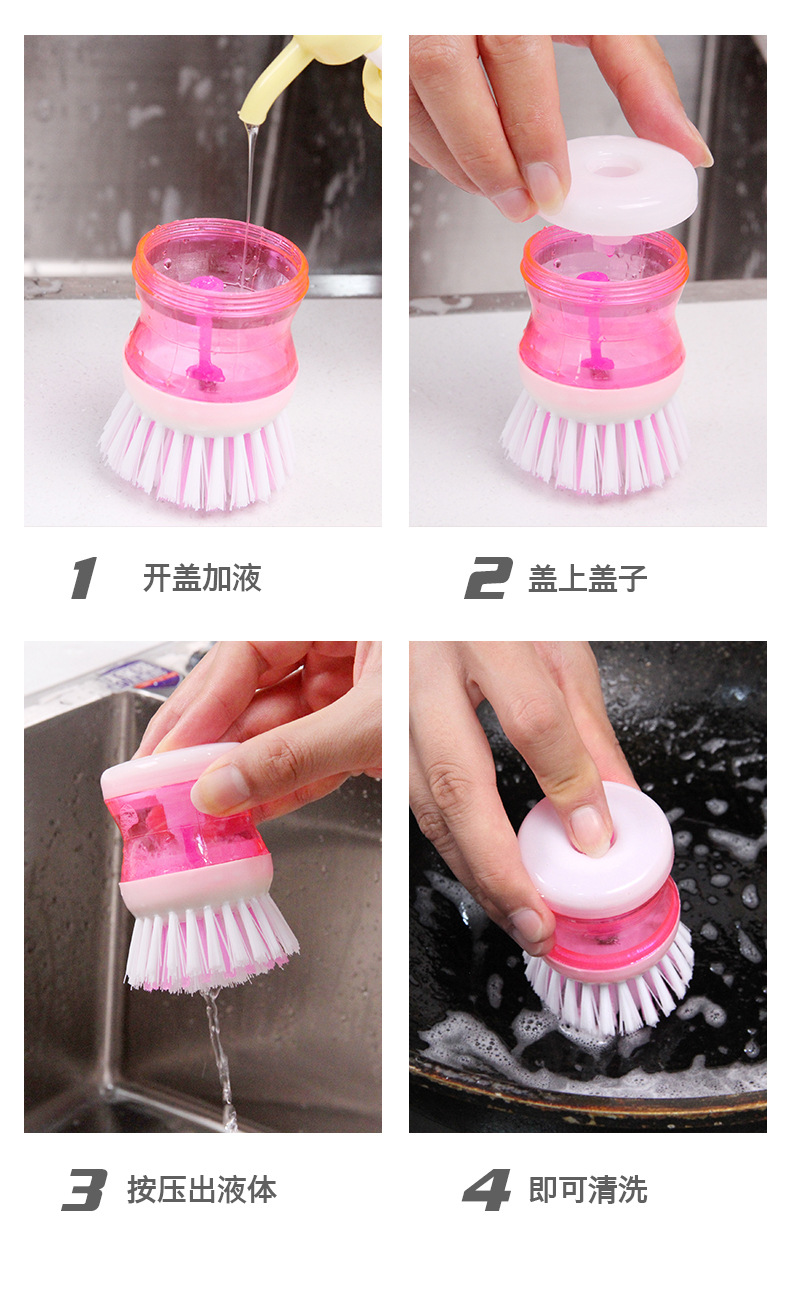 1 开盖加液

2 盖上盖子

3 按压出液体

4 即可清洗