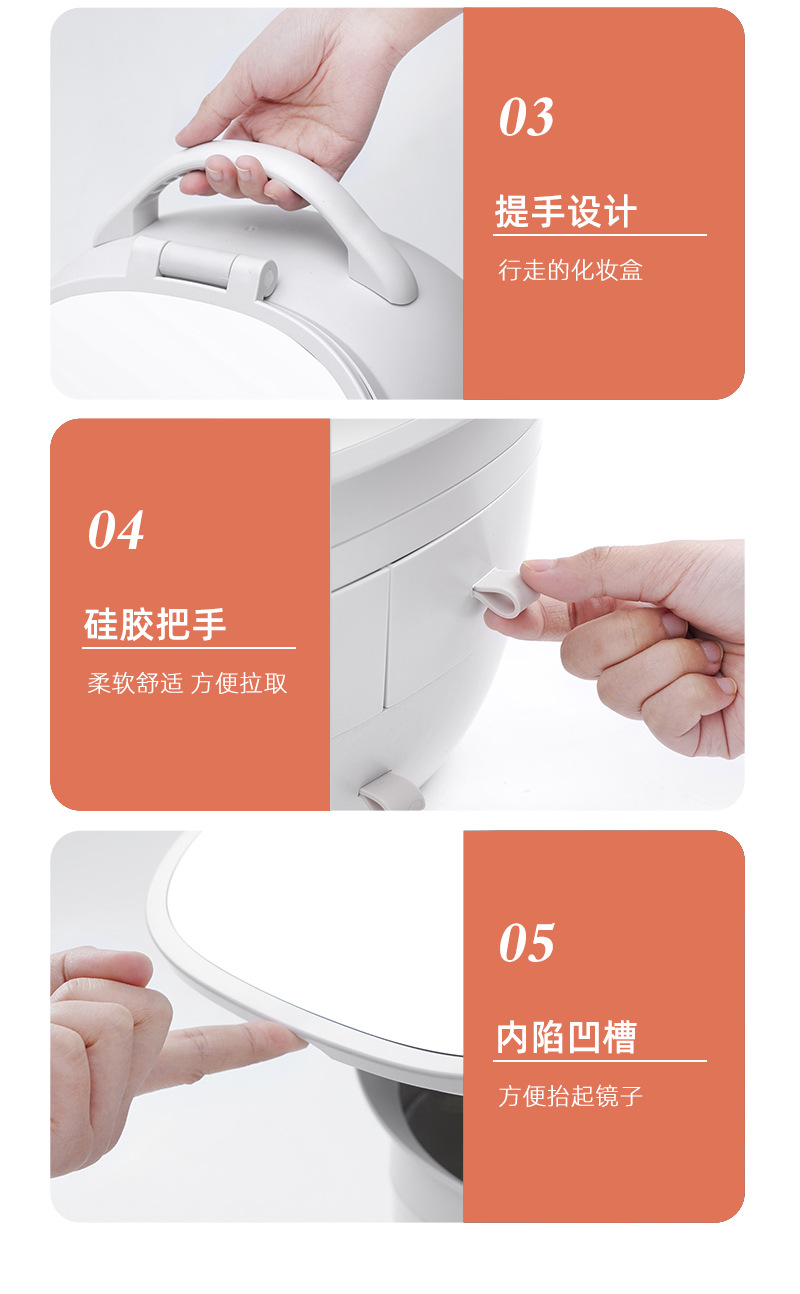 03

提手设计

行走的化妆盒

04

硅胶把手

柔软舒适 方便拉取

05

内陷凹槽

方便抬起镜子