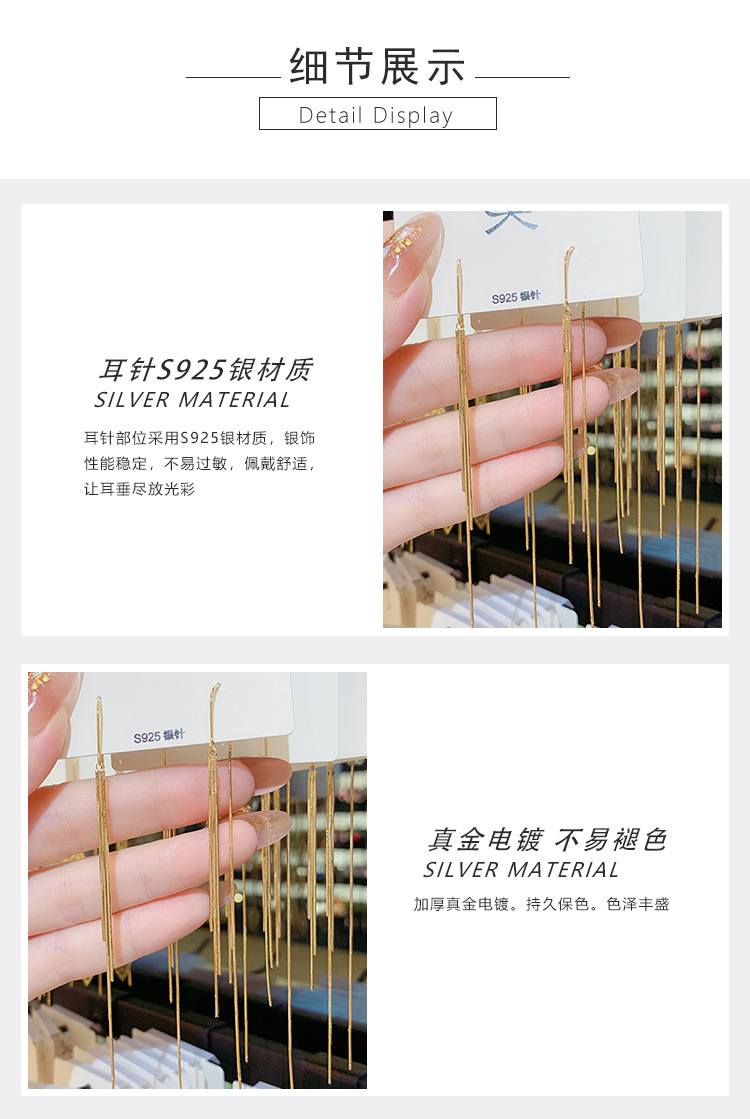 细节展示

Detail Display

耳针S925银材质
SILVER MATERIAL
耳针部位采用S925银材质，银饰性能稳定，不易过敏，佩戴舒适，让耳垂尽放光彩

S925 银针

S925 银针

真金电镀 不易褪色
SILVER MATERIAL
加厚真金电镀。持久保色。色泽丰盛