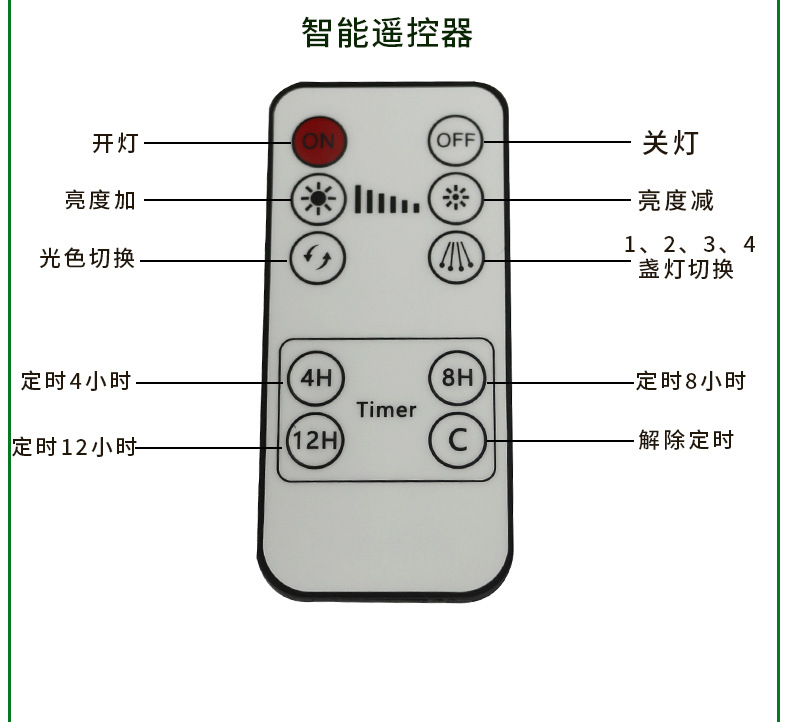 智能遥控器

开灯

ON

OFF

关灯

亮度加

亮度减

光色切换

1、2、3、4
盏灯切换

定时4小时

4H

8H

定时8小时

Timer

定时12小时

12H

C

解除定时