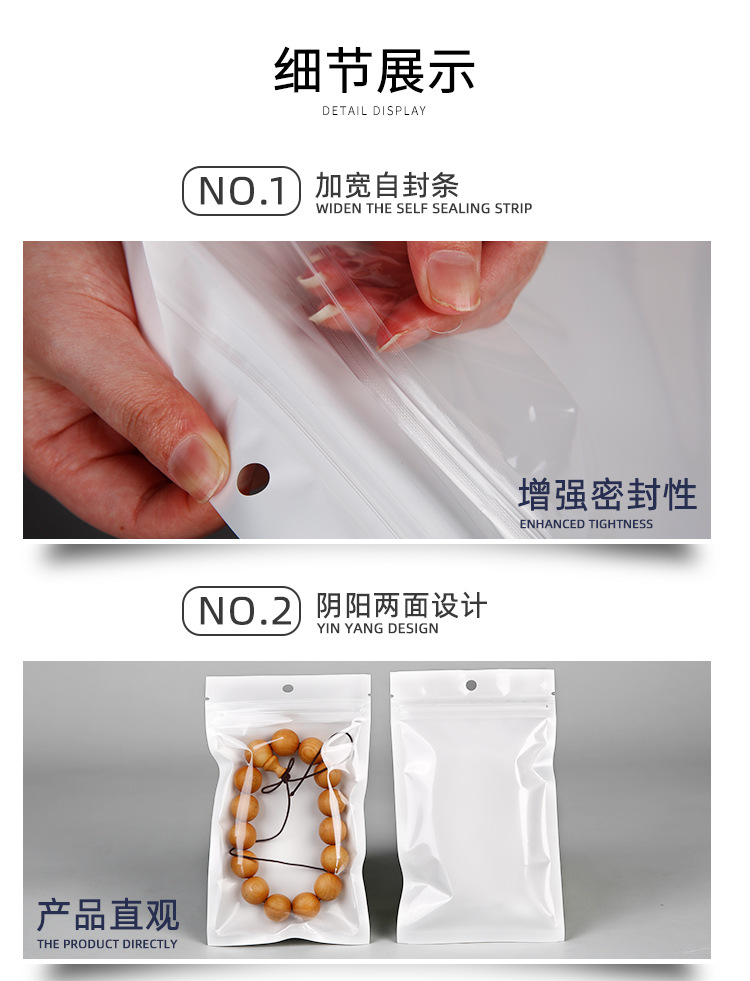 细节展示
DETAIL DISPLAY

NO.1 加宽自封条
WIDEN THE SELF SEALING STRIP

增强密封性
ENHANCED TIGHTNESS

NO.2 阴阳两面设计
YIN YANG DESIGN

产品直观
THE PRODUCT DIRECTLY