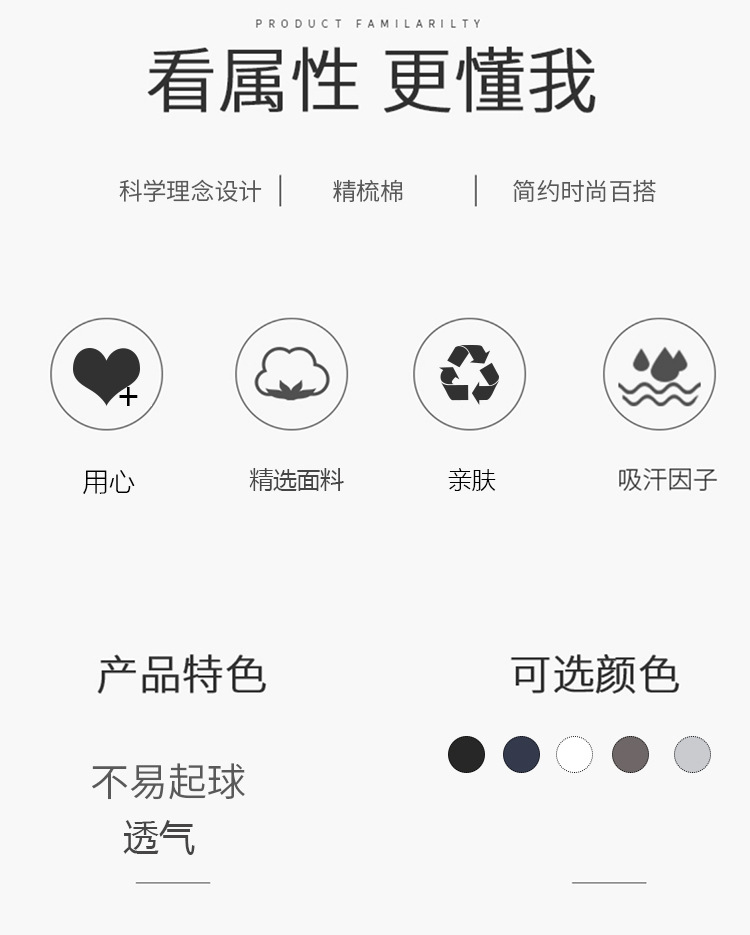 PRODUCT FAMILARILTY

看属性 更懂我

科学理念设计 | 精梳棉 | 简约时尚百搭

用心

精选面料

亲肤

吸汗因子

产品特色

不易起球
透气

可选颜色