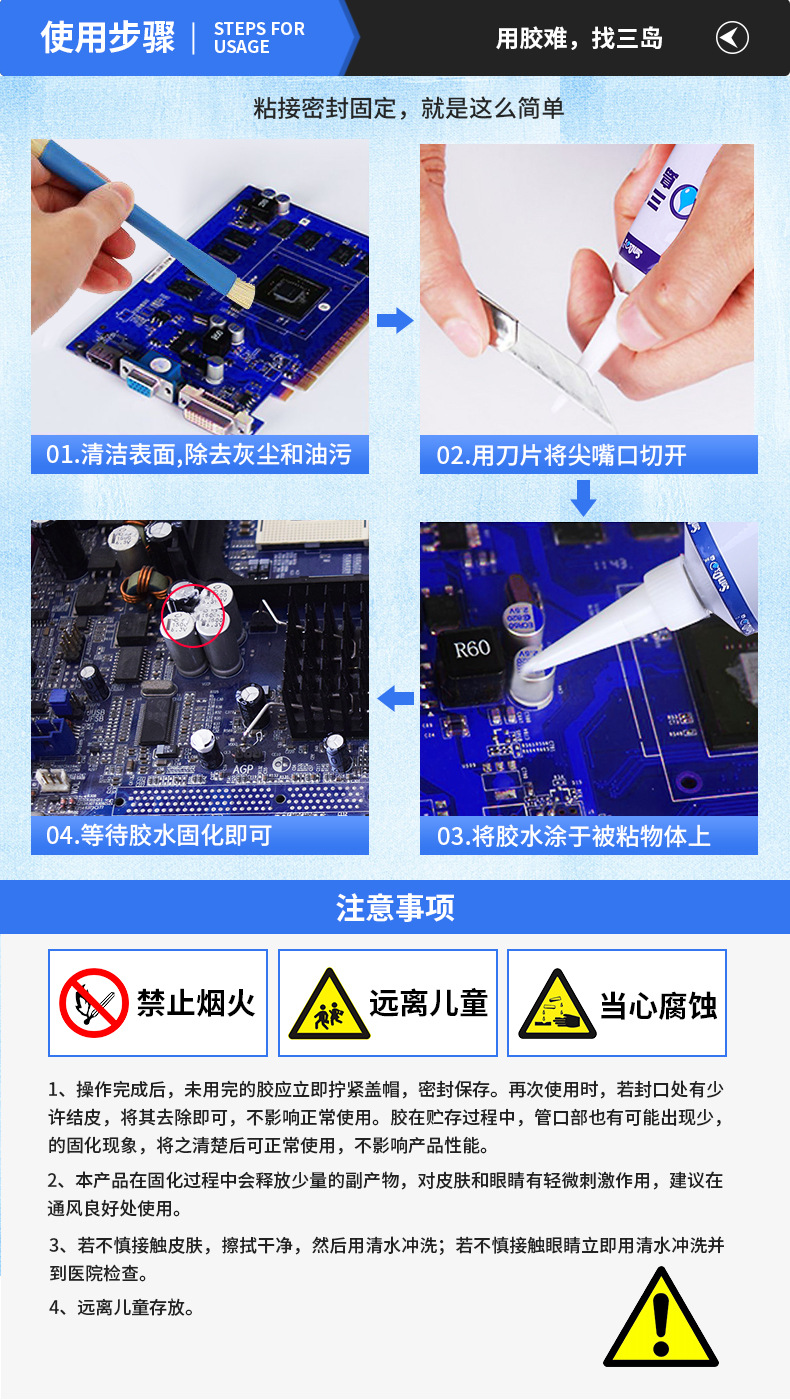 使用步骤 | STEPS FOR USAGE

用胶难，找三岛

粘接密封固定，就是这么简单

01.清洁表面,除去灰尘和油污

02.用刀片将尖嘴口切开

R60

AGP

04.等待胶水固化即可

03.将胶水涂于被粘物体上

注意事项

禁止烟火

远离儿童

当心腐蚀

1、操作完成后，未用完的胶应立即拧紧盖帽，密封保存。再次使用时，若封口处有少许结皮，将其去除即可，不影响正常使用。胶在贮存过程中，管口部也有可能出现少，的固化现象，将之清楚后可正常使用，不影响产品性能。

2、本产品在固化过程中会释放少量的副产物，对皮肤和眼睛有轻微刺激作用，建议在通风良好处使用。

3、若不慎接触皮肤，擦拭干净，然后用清水冲洗；若不慎接触眼睛立即用清水冲洗并到医院检查。

4、远离儿童存放。