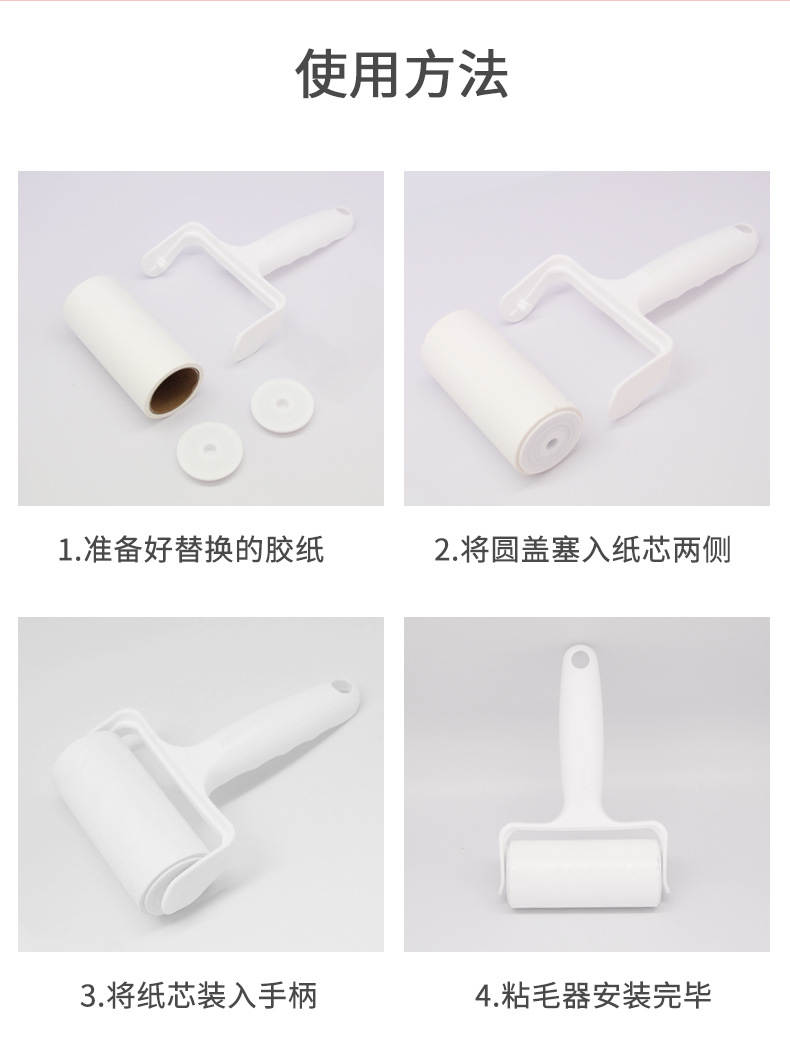 使用方法

1.准备好替换的胶纸

2.将圆盖塞入纸芯两侧

3.将纸芯装入手柄

4.粘毛器安装完毕