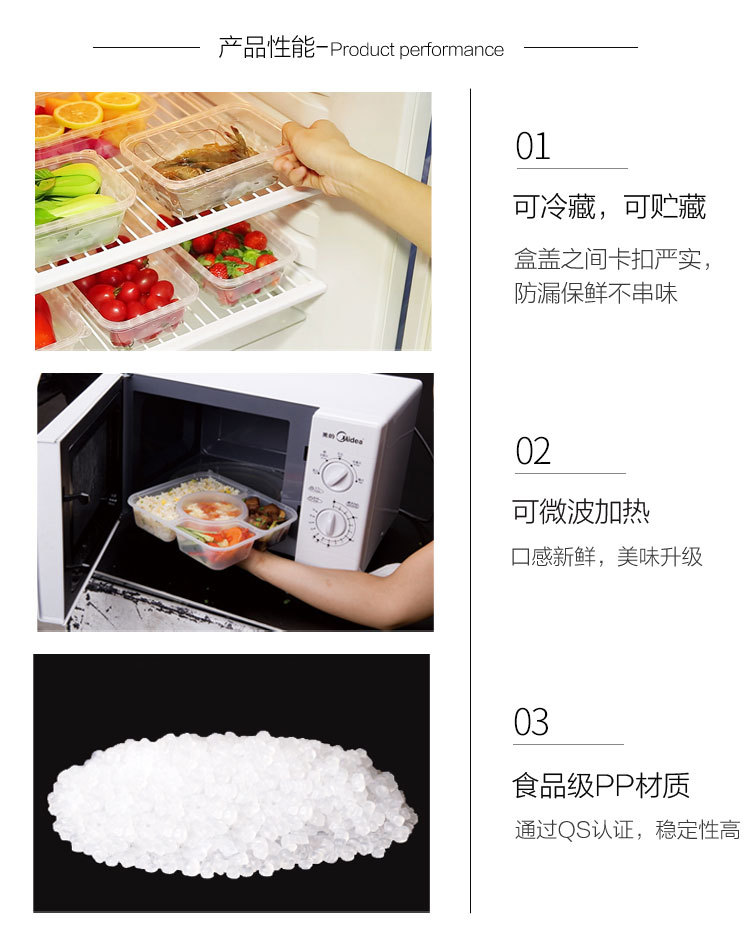 产品性能-Product performance

美的 Midea

01

可冷藏，可贮藏

盒盖之间卡扣严实，防漏保鲜不串味

02

可微波加热

口感新鲜，美味升级

03

食品级PP材质

通过QS认证，稳定性高