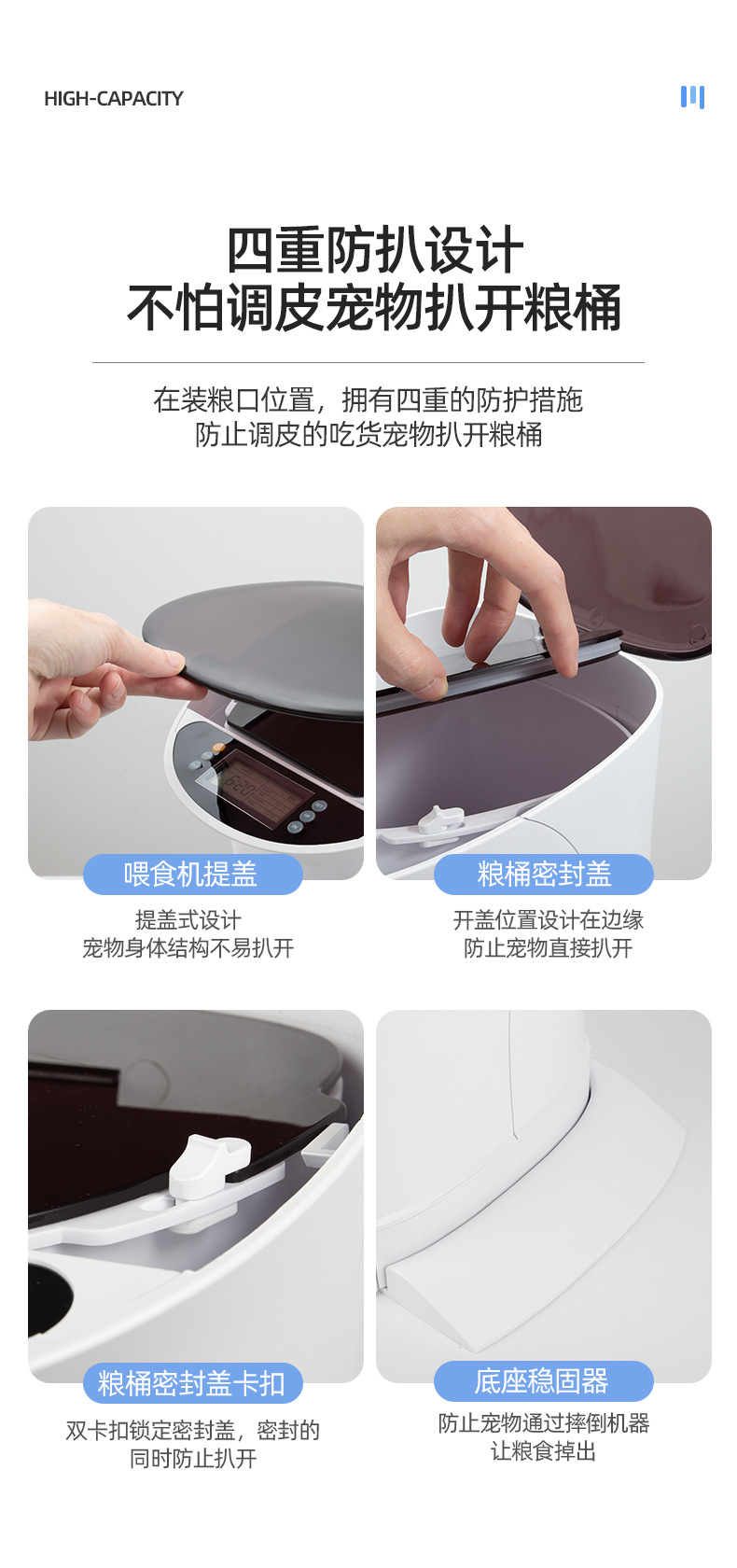 HIGH-CAPACITY

四重防扒设计
不怕调皮宠物扒开粮桶

在装粮口位置，拥有四重的防护措施
防止调皮的吃货宠物扒开粮桶

喂食机提盖

提盖式设计
宠物身体结构不易扒开

粮桶密封盖

开盖位置设计在边缘
防止宠物直接扒开

粮桶密封盖卡扣

双卡扣锁定密封盖，密封的
同时防止扒开

底座稳固器

防止宠物通过摔倒机器
让粮食掉出