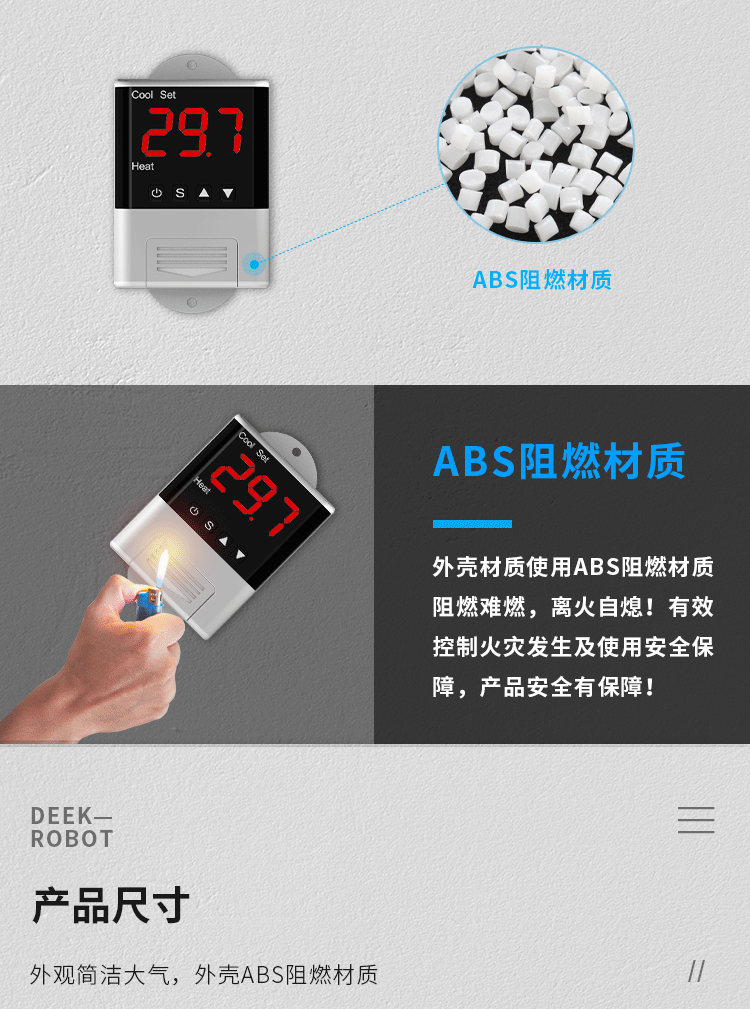 Cool Set
29.7
Heat
S

ABS阻燃材质

Cool Set
29.7
Heat
S

ABS阻燃材质

外壳材质使用ABS阻燃材质阻燃难燃，离火自熄！有效控制火灾发生及使用安全保障，产品安全有保障！

DEEK—
ROBOT

产品尺寸

外观简洁大气，外壳ABS阻燃材质

//