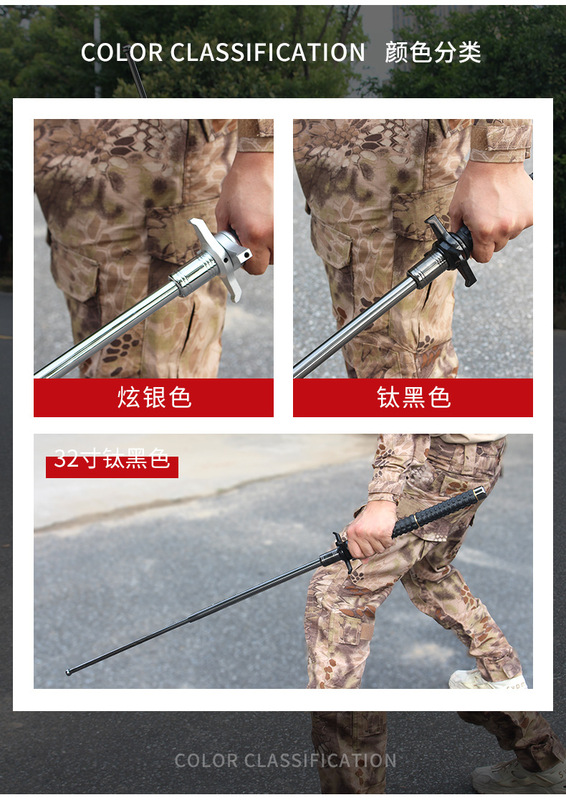 COLOR CLASSIFICATION 颜色分类

炫银色

钛黑色

32寸钛黑色

COLOR CLASSIFICATION