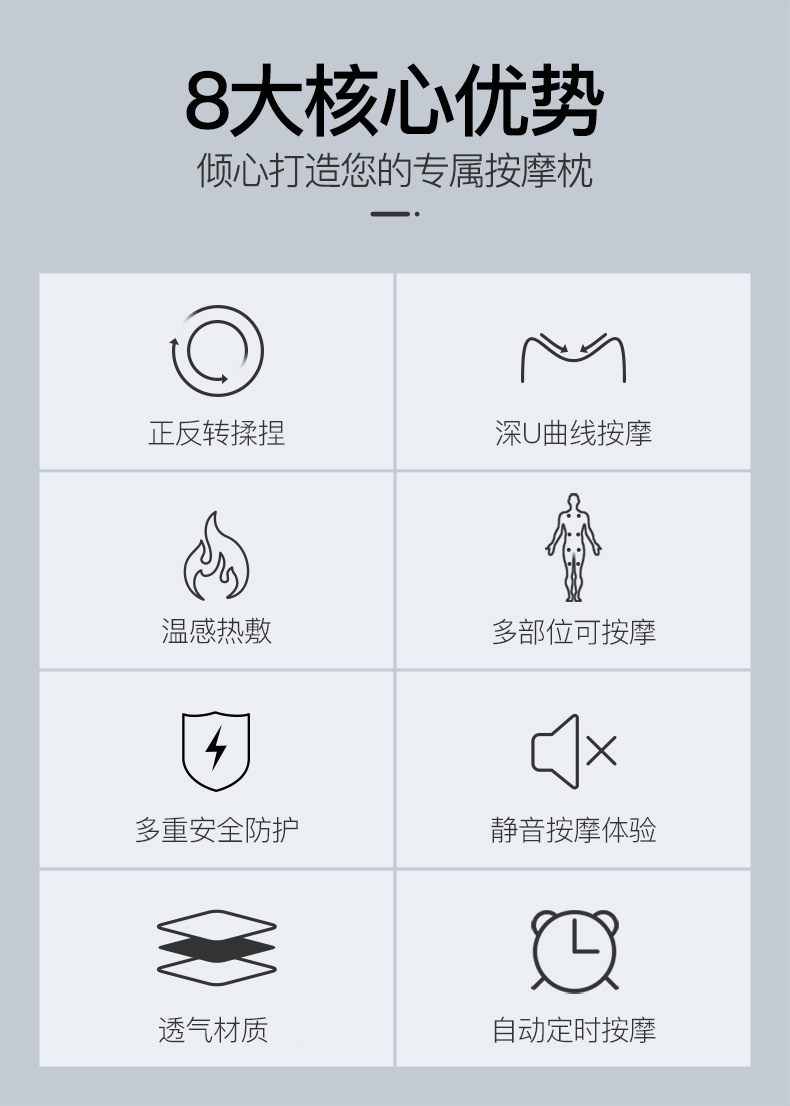 8大核心优势

倾心打造您的专属按摩枕

正反转揉捏

深U曲线按摩

温感热敷

多部位可按摩

多重安全防护

静音按摩体验

透气材质

自动定时按摩