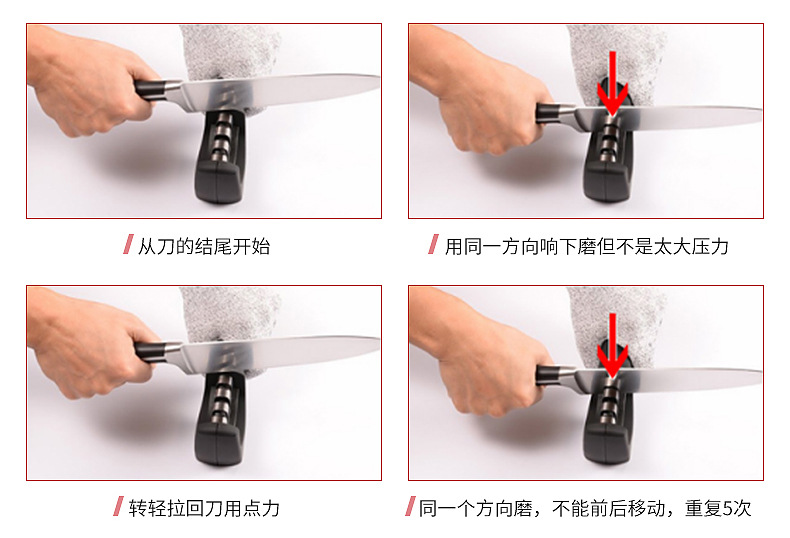 从刀的结尾开始

用同一方向响下磨但不是太大压力

转轻拉回刀用点力

同一个方向磨，不能前后移动，重复5次