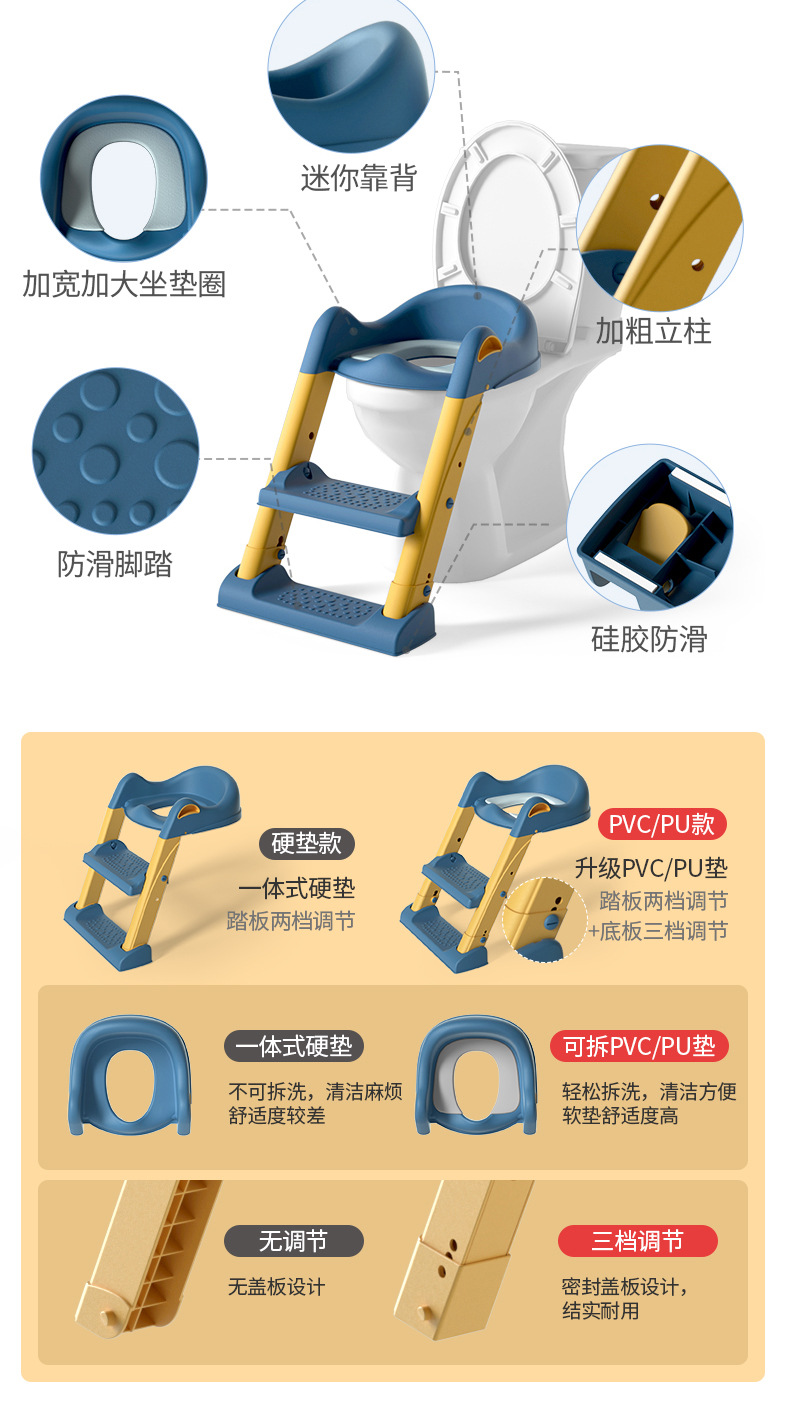 迷你靠背

加宽加大坐垫圈

加粗立柱

防滑脚踏

硅胶防滑

硬垫款

一体式硬垫
踏板两档调节

PVC/PU款

升级PVC/PU垫
踏板两档调节
+底板三档调节

一体式硬垫

不可拆洗，清洁麻烦
舒适度较差

可拆PVC/PU垫

轻松拆洗，清洁方便
软垫舒适度高

无调节

无盖板设计

三档调节

密封盖板设计，
结实耐用