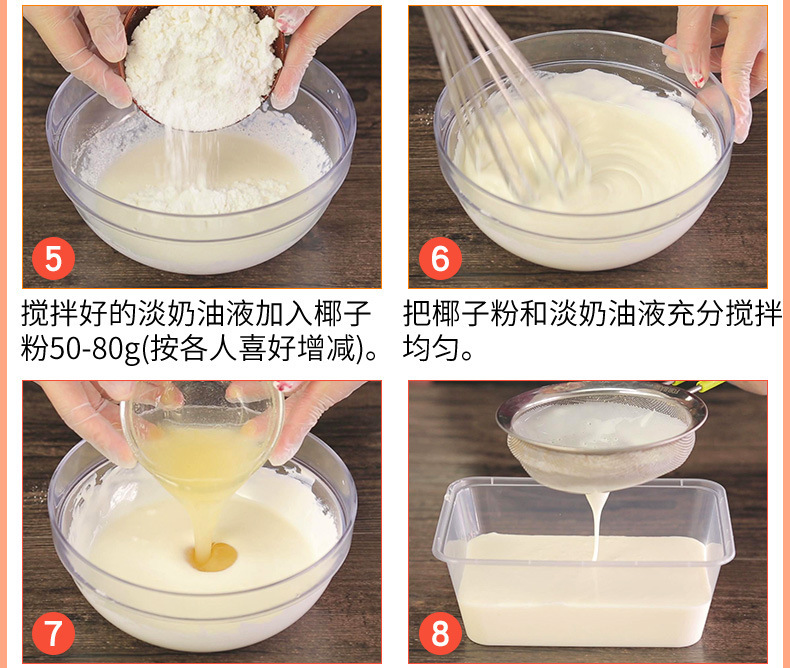 5

搅拌好的淡奶油液加入椰子粉50-80g(按各人喜好增减)。

6

把椰子粉和淡奶油液充分搅拌均匀。

7

8